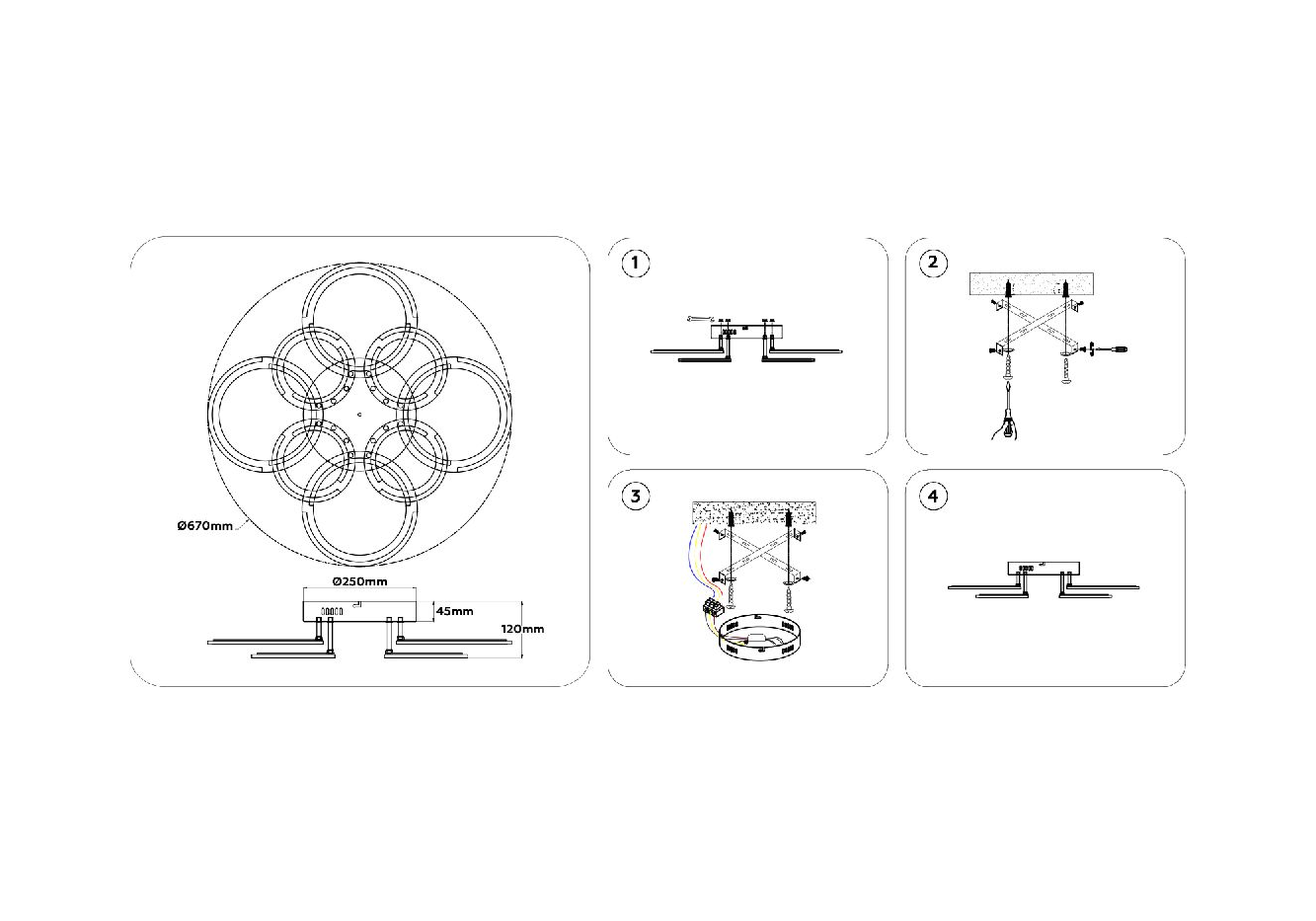 Ø670mm

Ø250mm

45mm

120mm

1

2

3

4