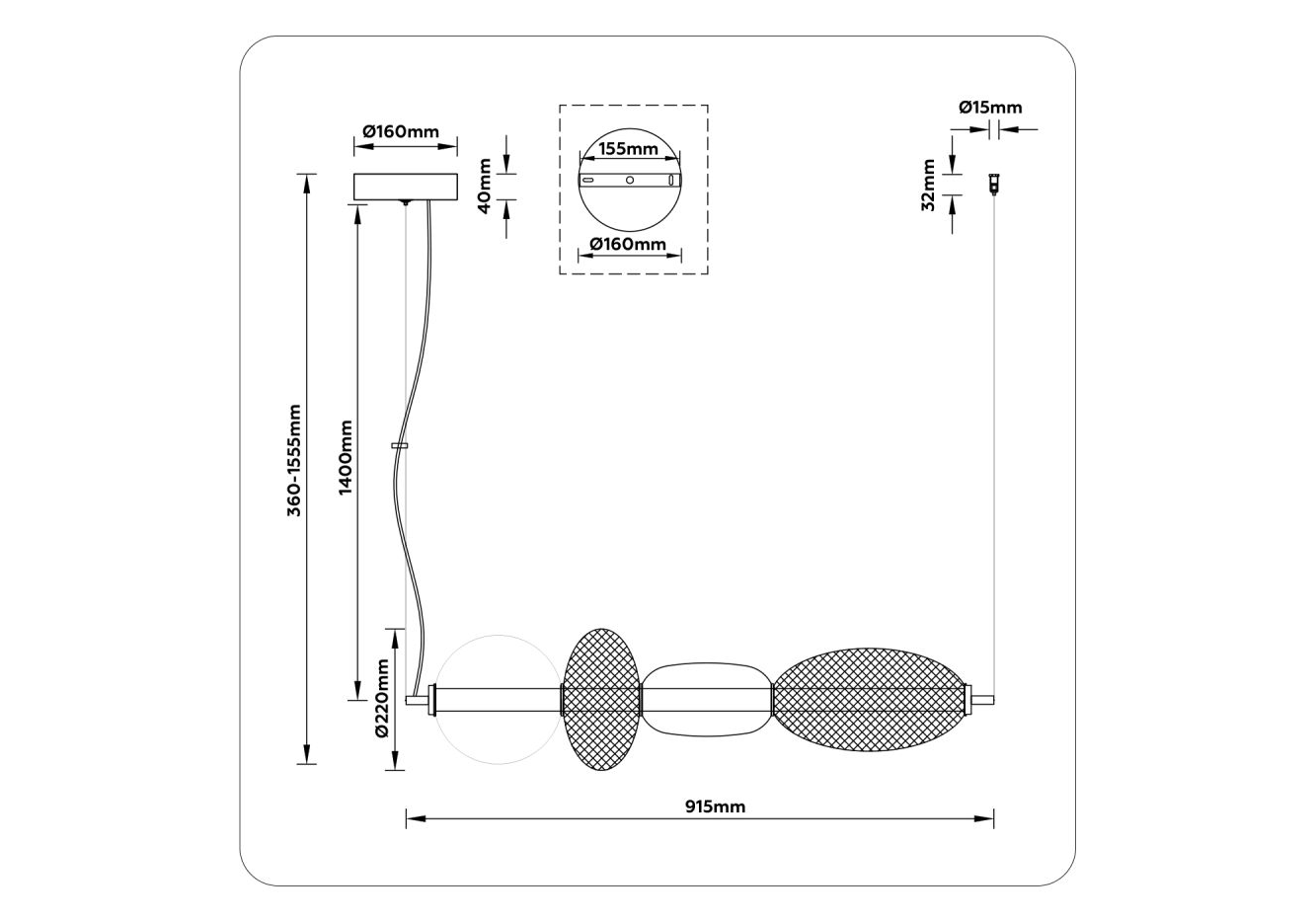 Ø160mm
40mm
155mm
Ø160mm
Ø15mm
32mm
360-1555mm
1400mm
Ø220mm
915mm