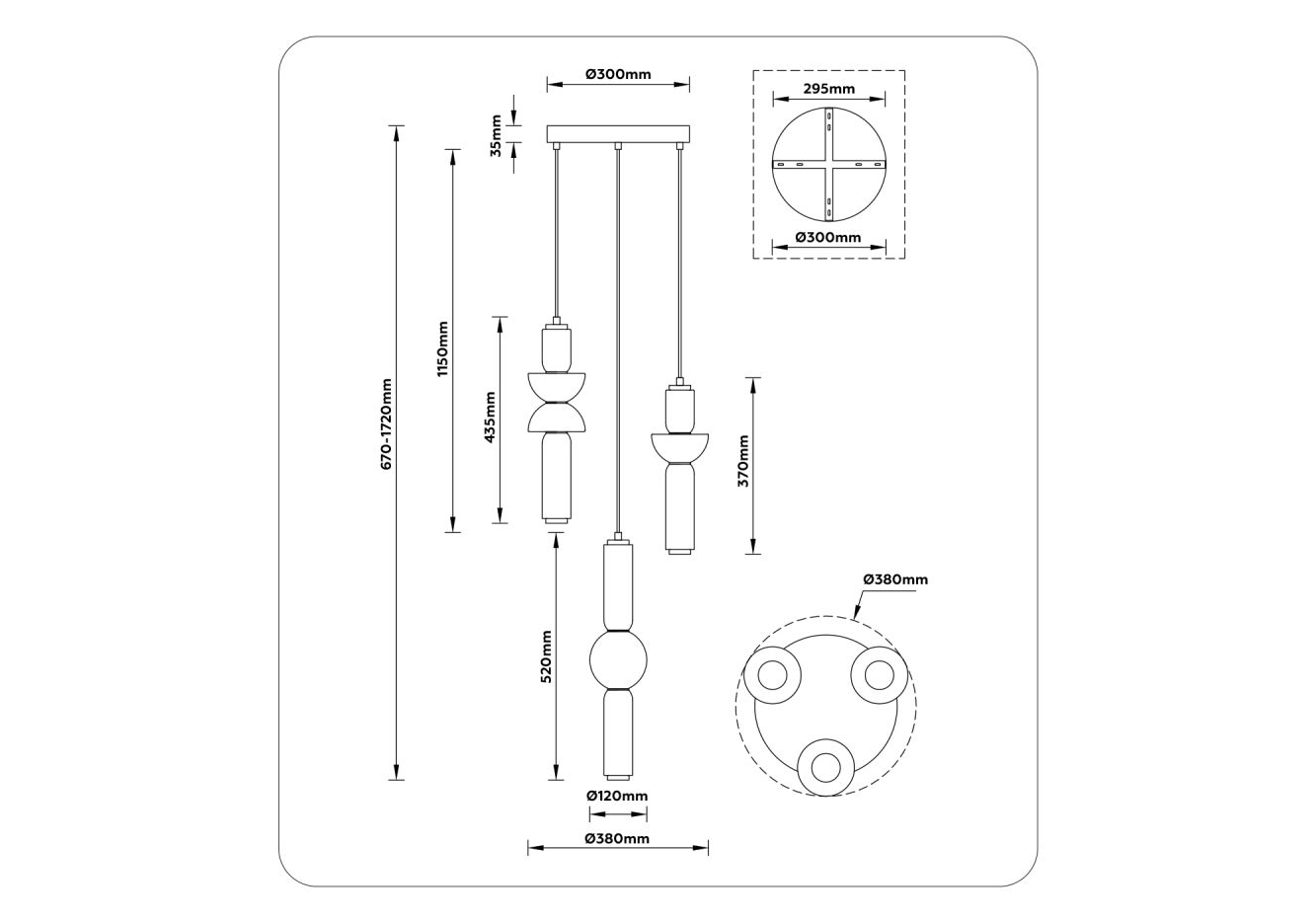 Ø300mm

35mm

670-1720mm

1150mm

435mm

370mm

520mm

Ø120mm

Ø380mm

295mm

Ø300mm

Ø380mm