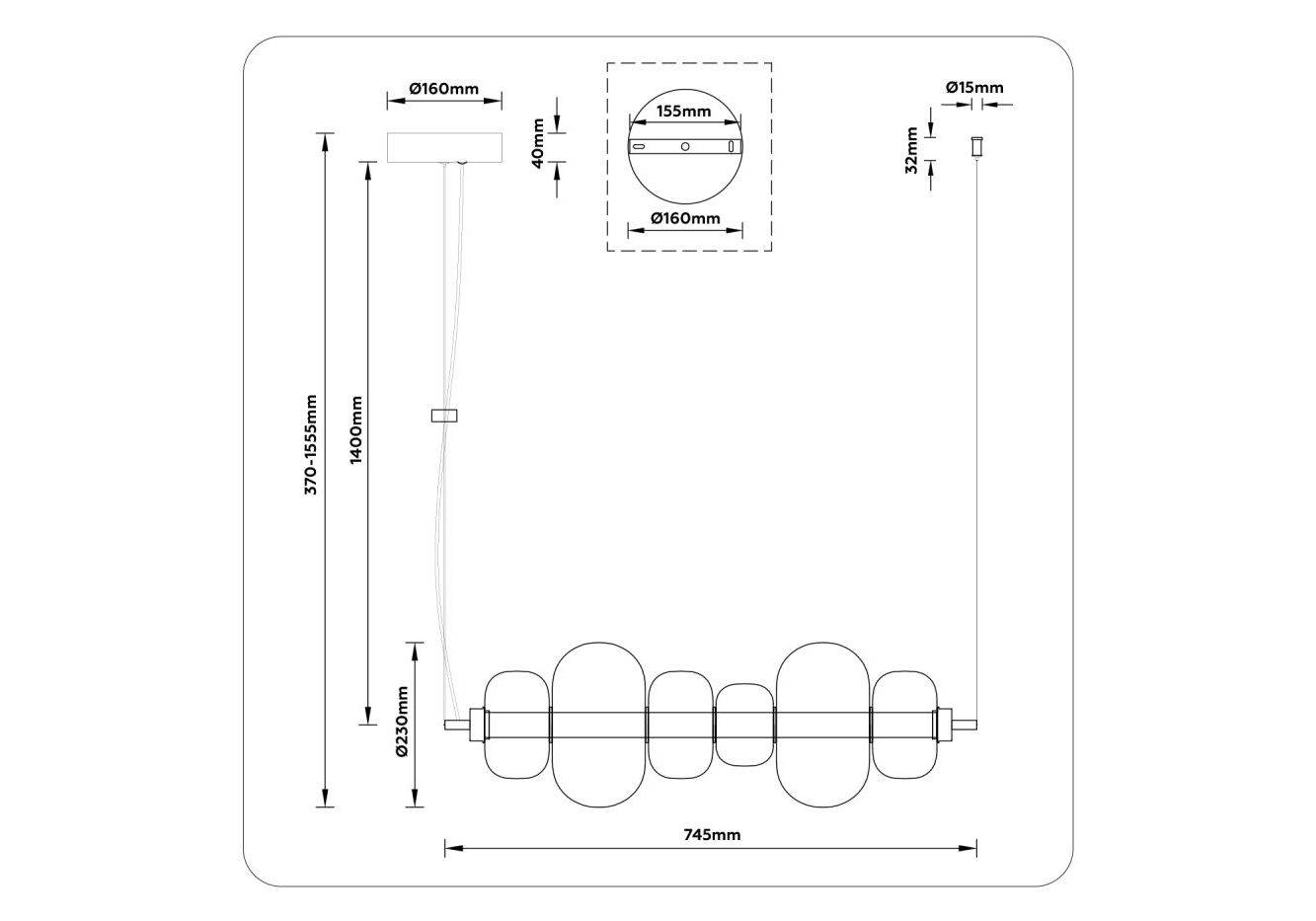 Ø160mm
40mm
155mm
Ø160mm
Ø15mm
32mm
370-1555mm
1400mm
Ø230mm
745mm