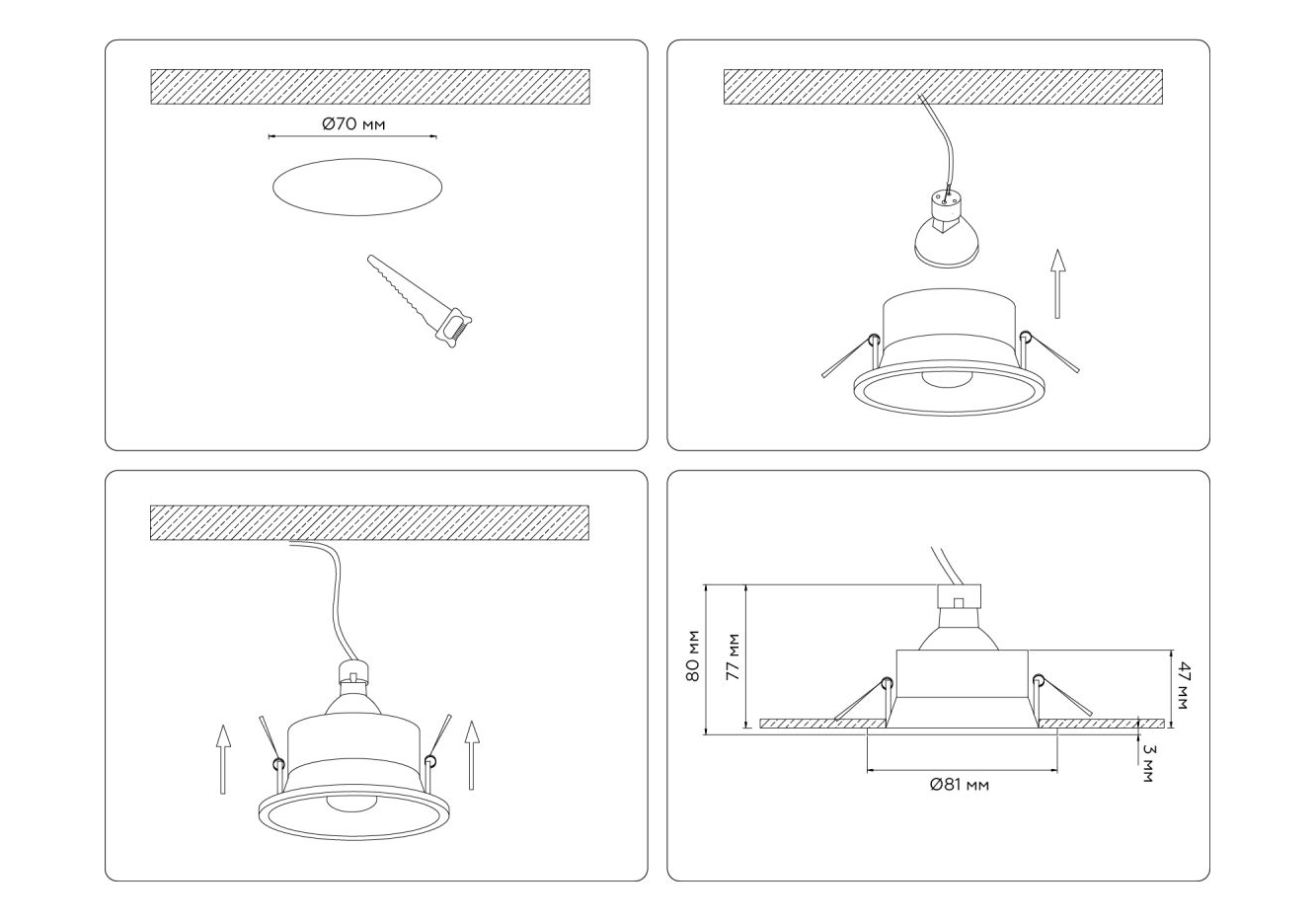 Ø70 мм

80 мм
77 мм
47 мм
3 мм
Ø81 мм