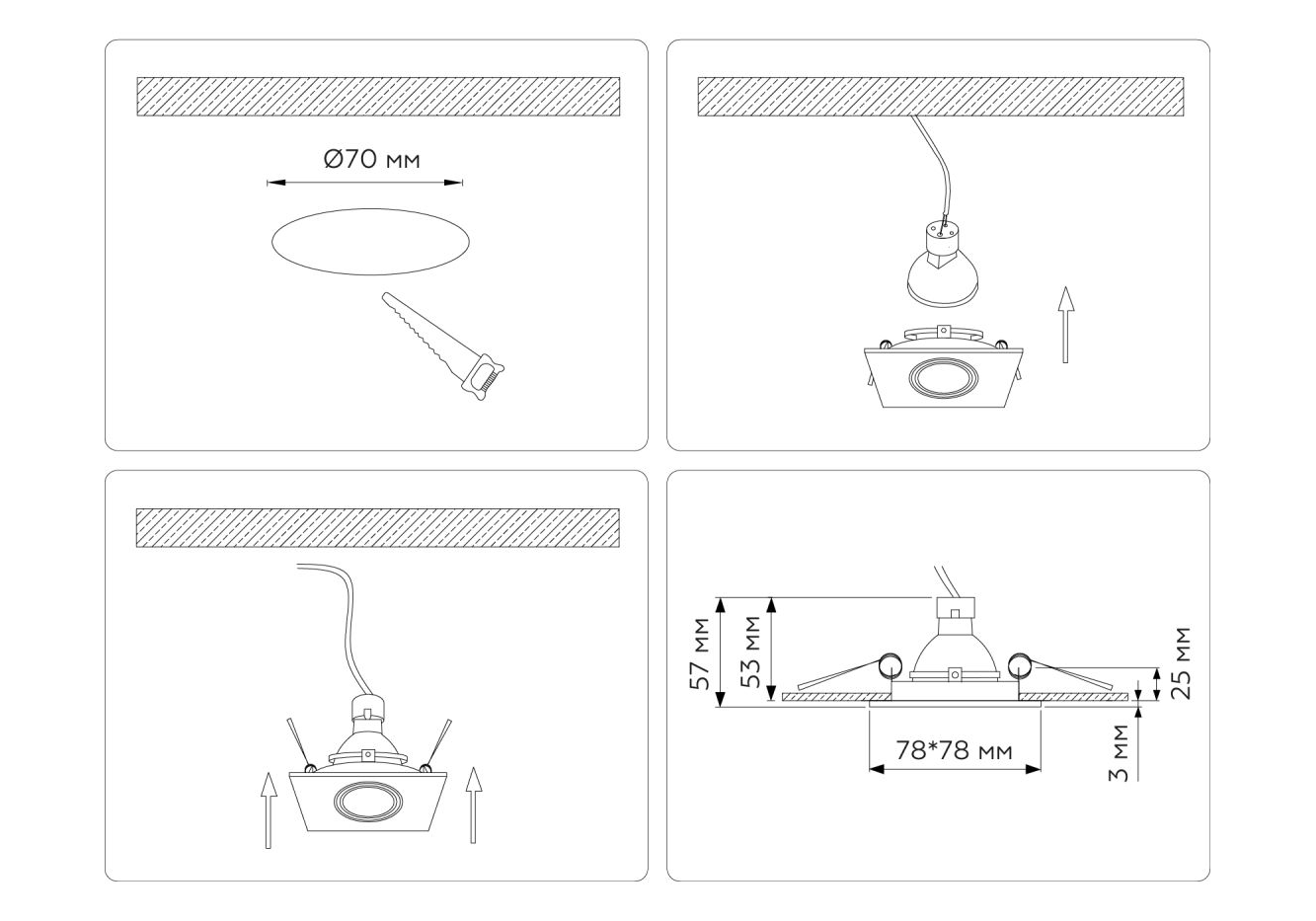 Ø70 мм

57 мм
53 мм
25 мм
78*78 мм
3 мм