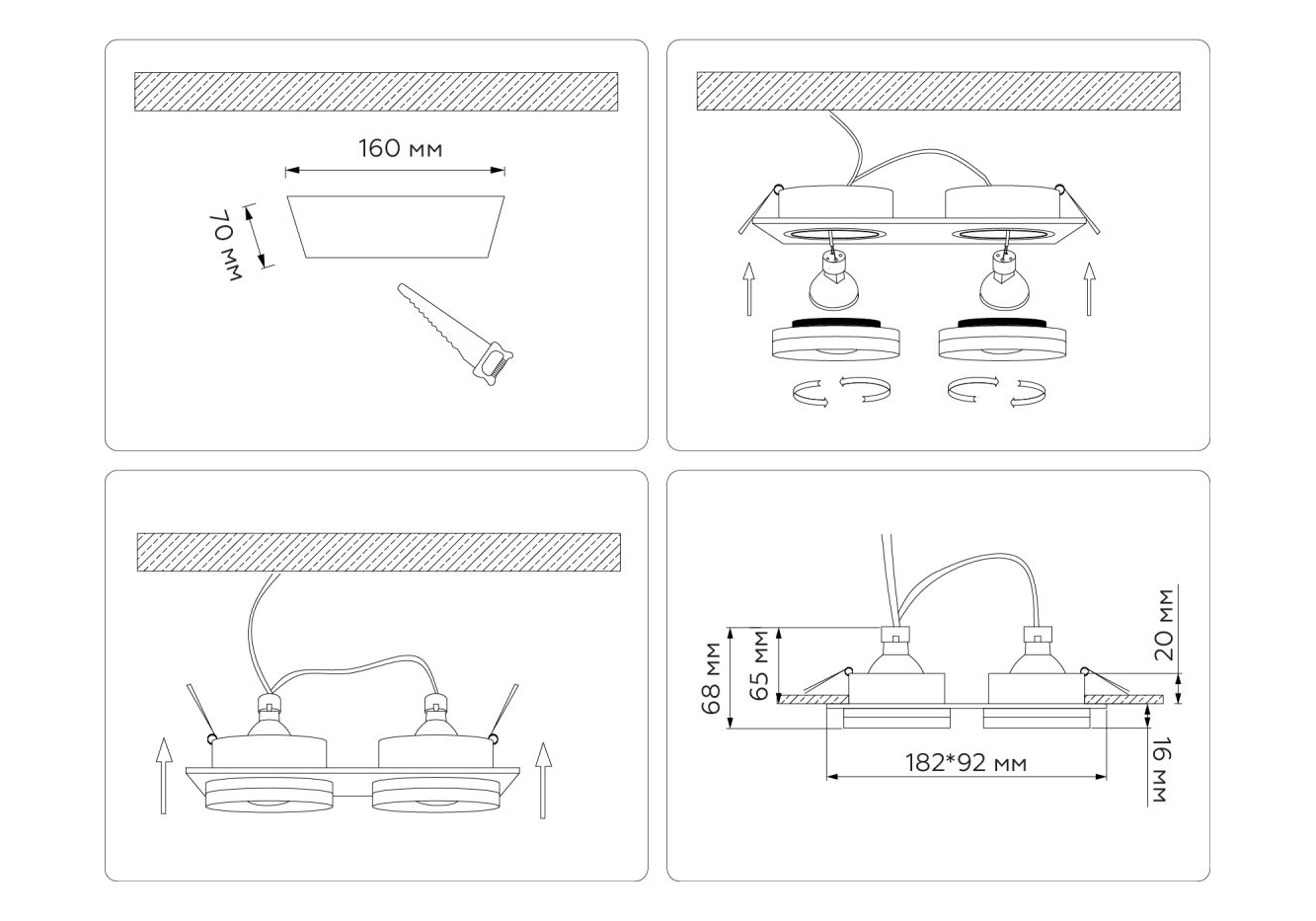 160 мм

70 мм

68 мм

65 мм

20 мм

182*92 мм

16 мм