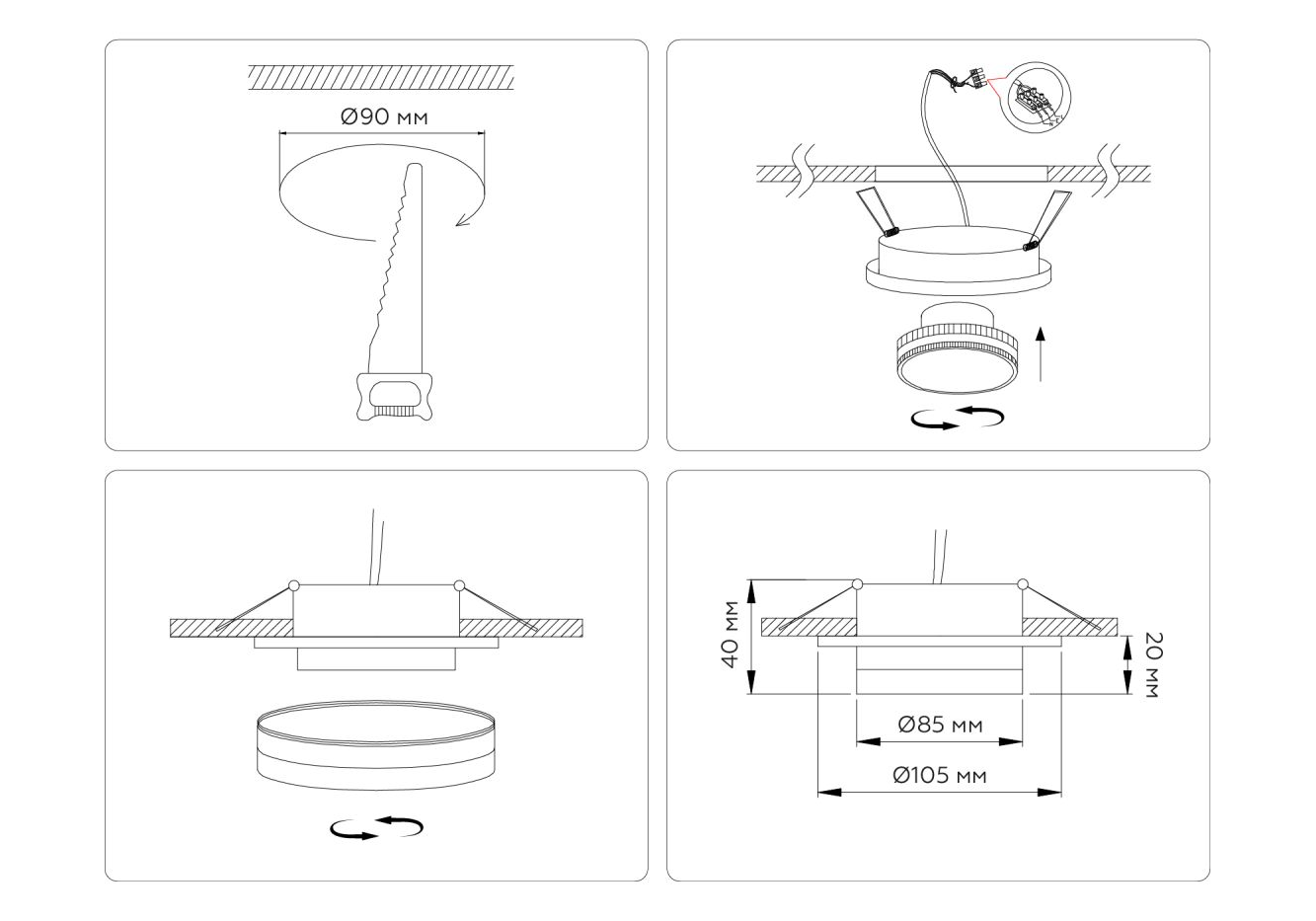 Ø90 мм

40 мм

20 мм

Ø85 мм

Ø105 мм