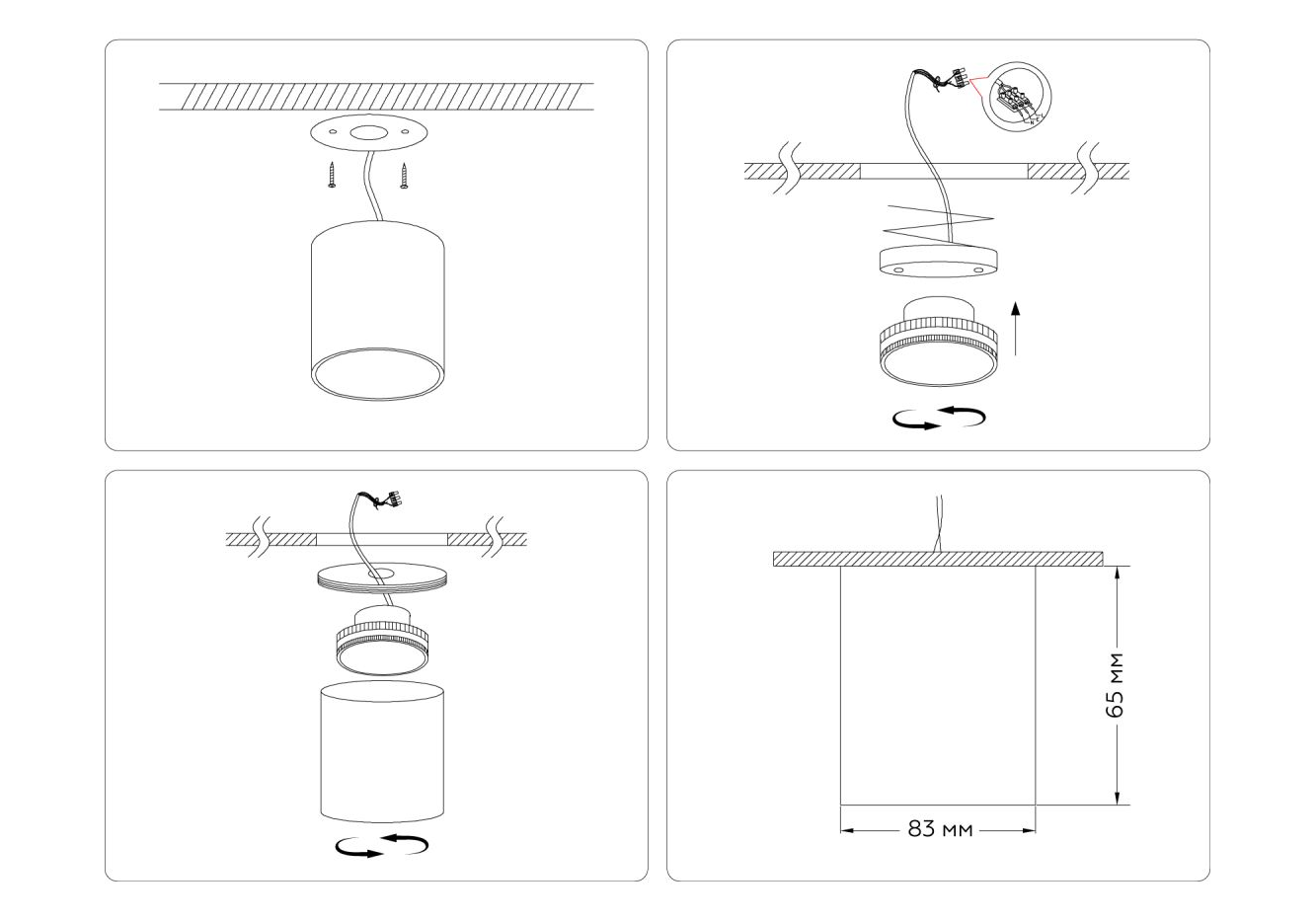 65 мм

83 мм