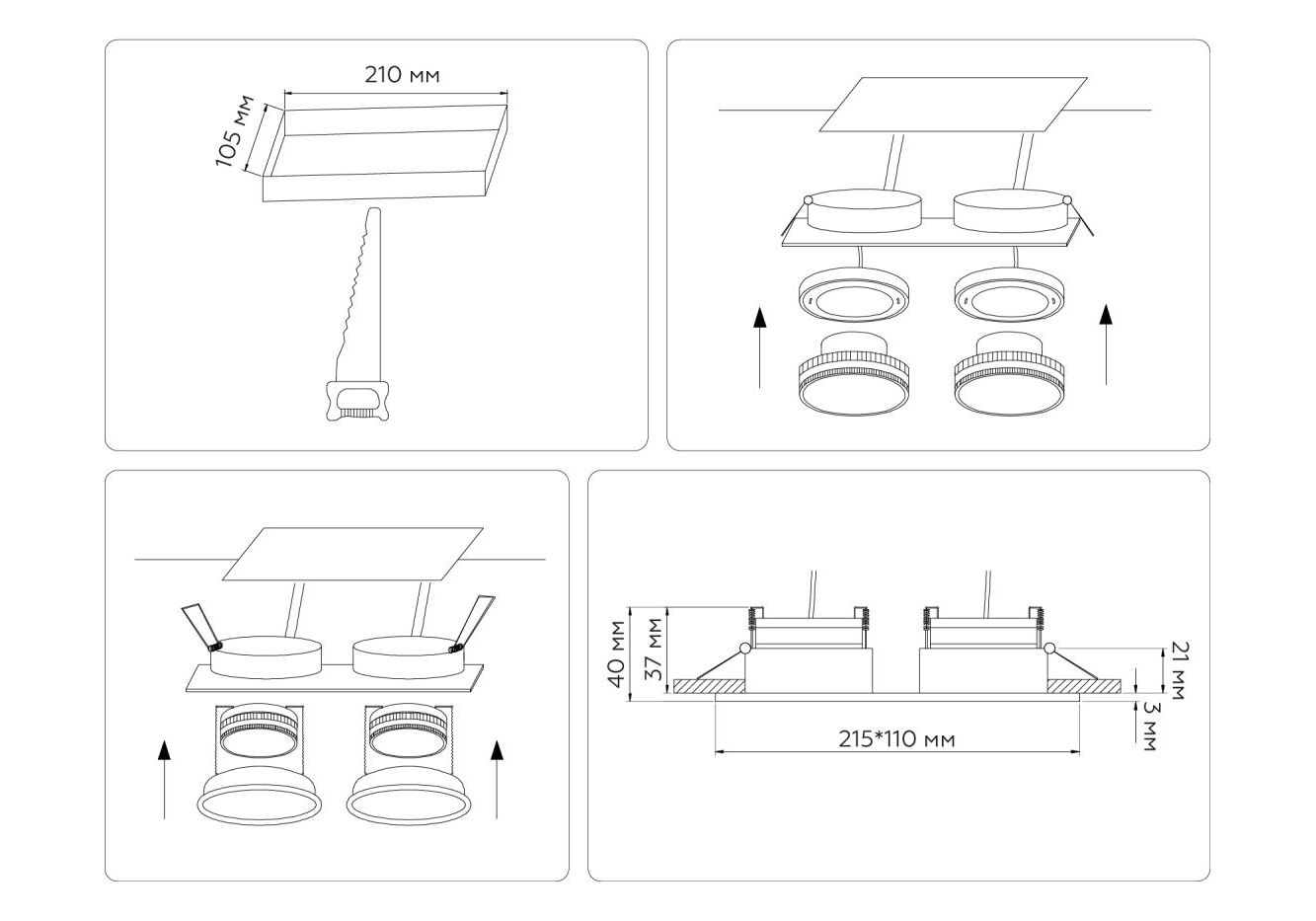 210 мм
105 мм

40 мм
37 мм
21 мм
3 мм
215*110 мм