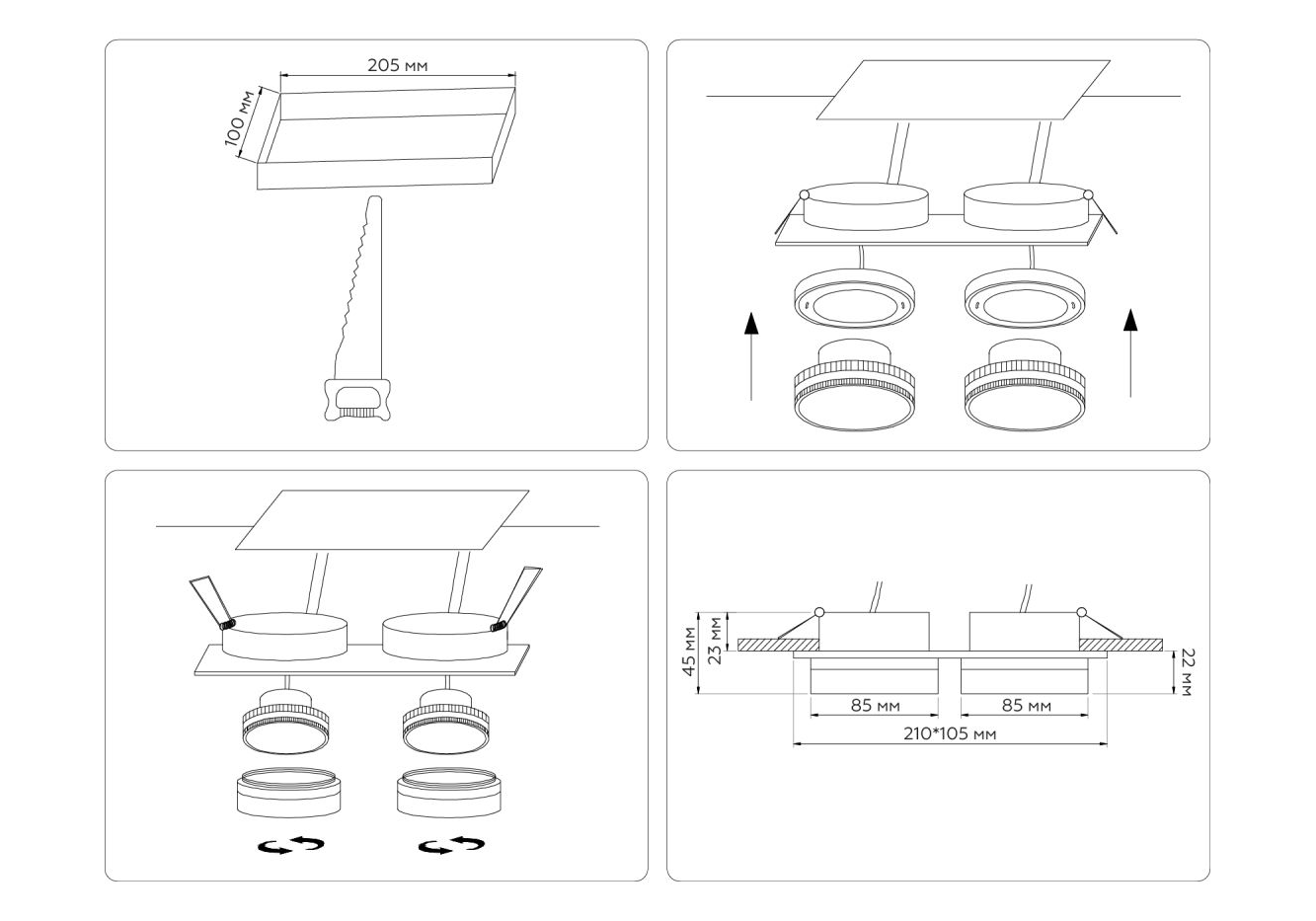 205 мм
100 мм

45 мм
23 мм
22 мм
85 мм
85 мм
210*105 мм