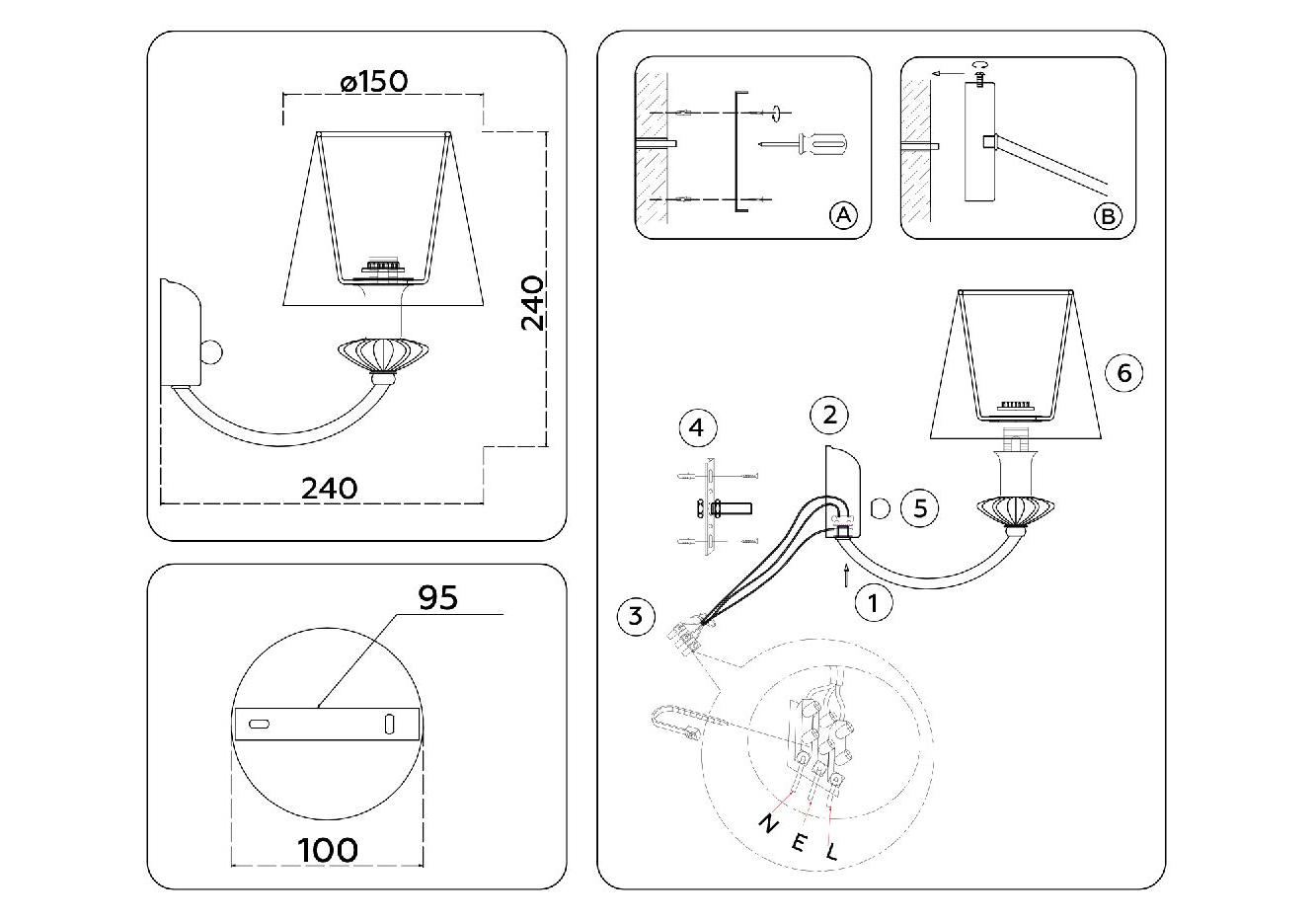 ø150

240

240

95

100

A

B

6

2

4

5

1

3

N

E

L