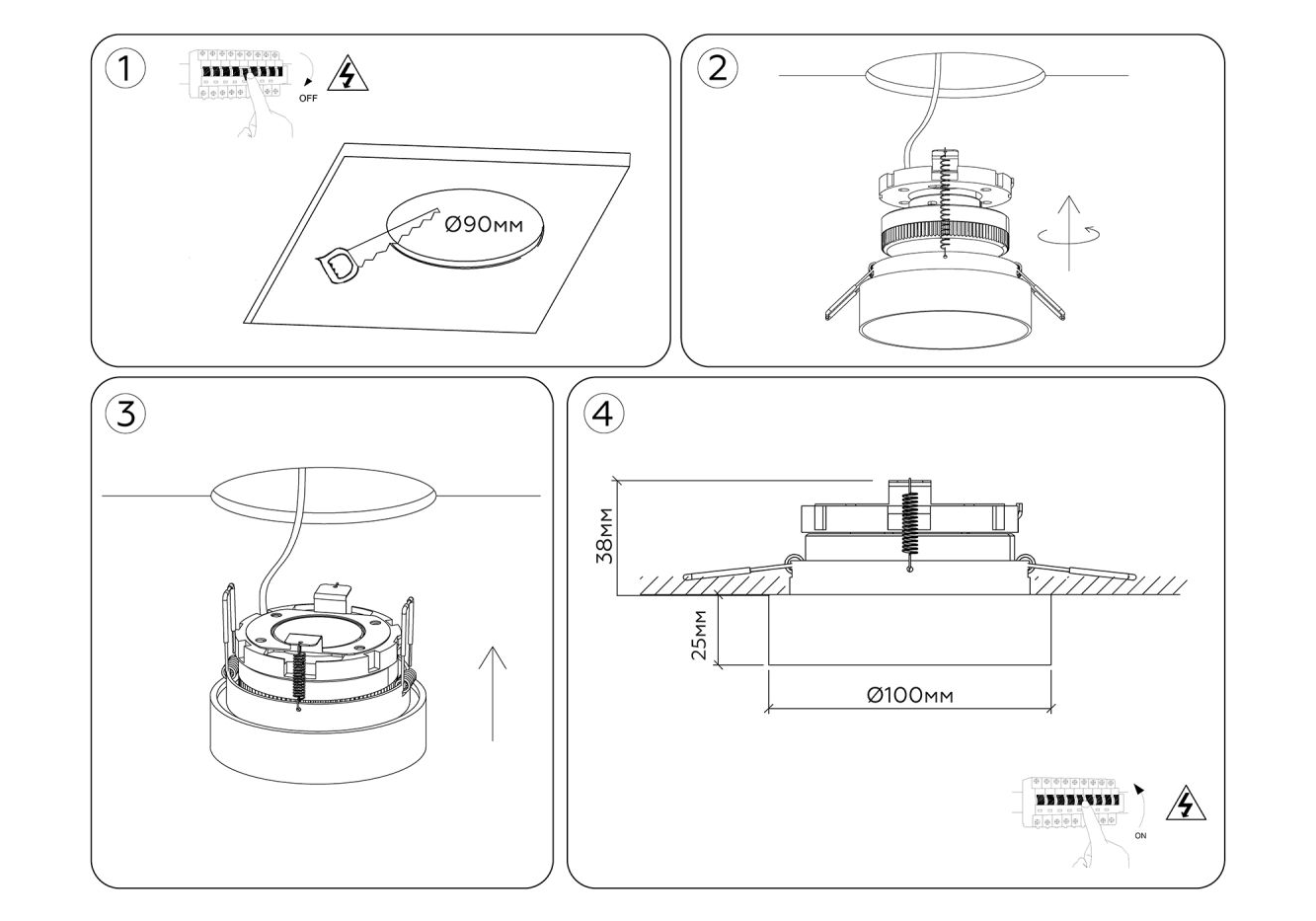 1

OFF

Ø90мм

2

3

4

38мм

25мм

Ø100мм

ON