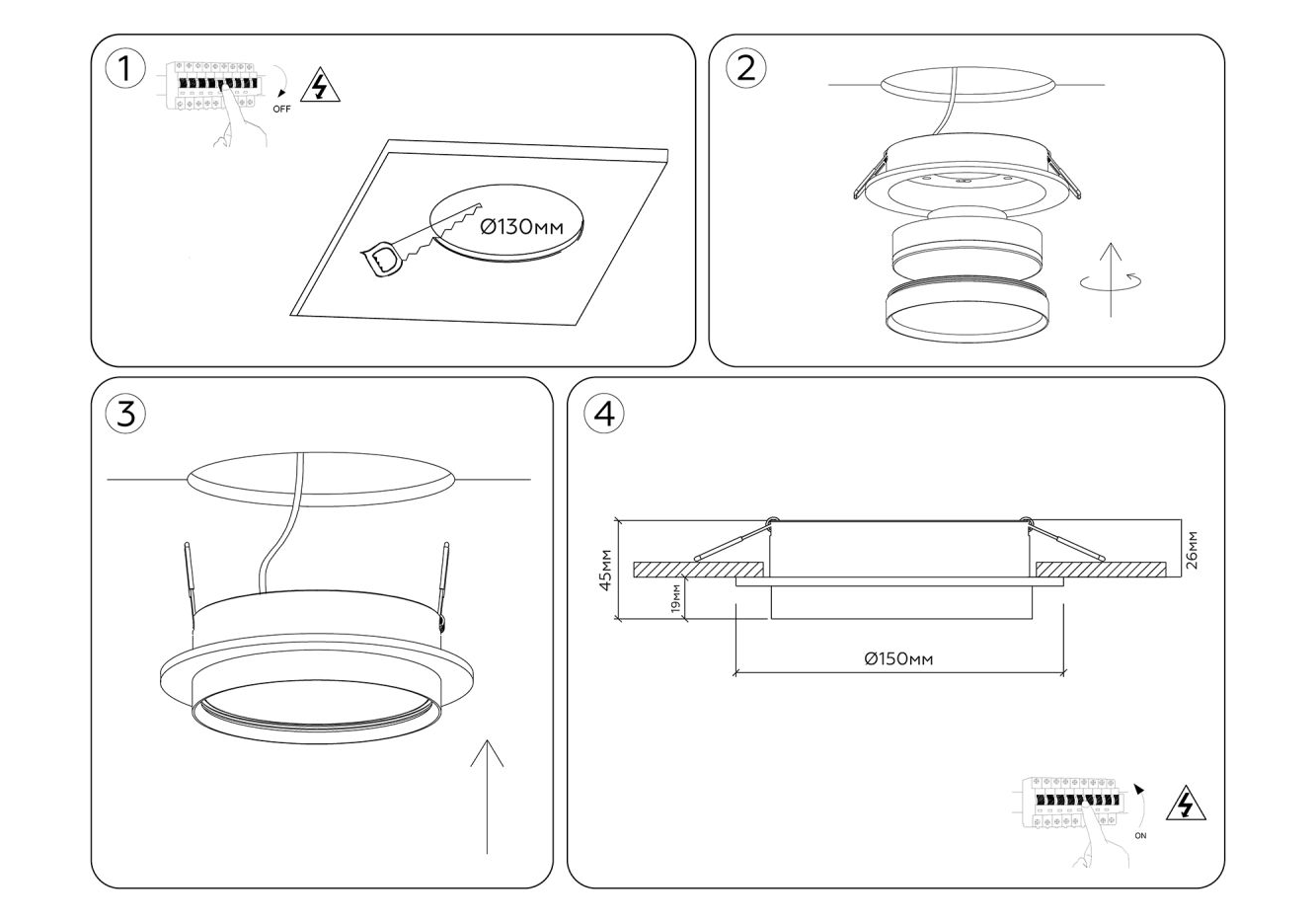 1

OFF

Ø130мм

2

3

4

45мм

19мм

26мм

Ø150мм

ON