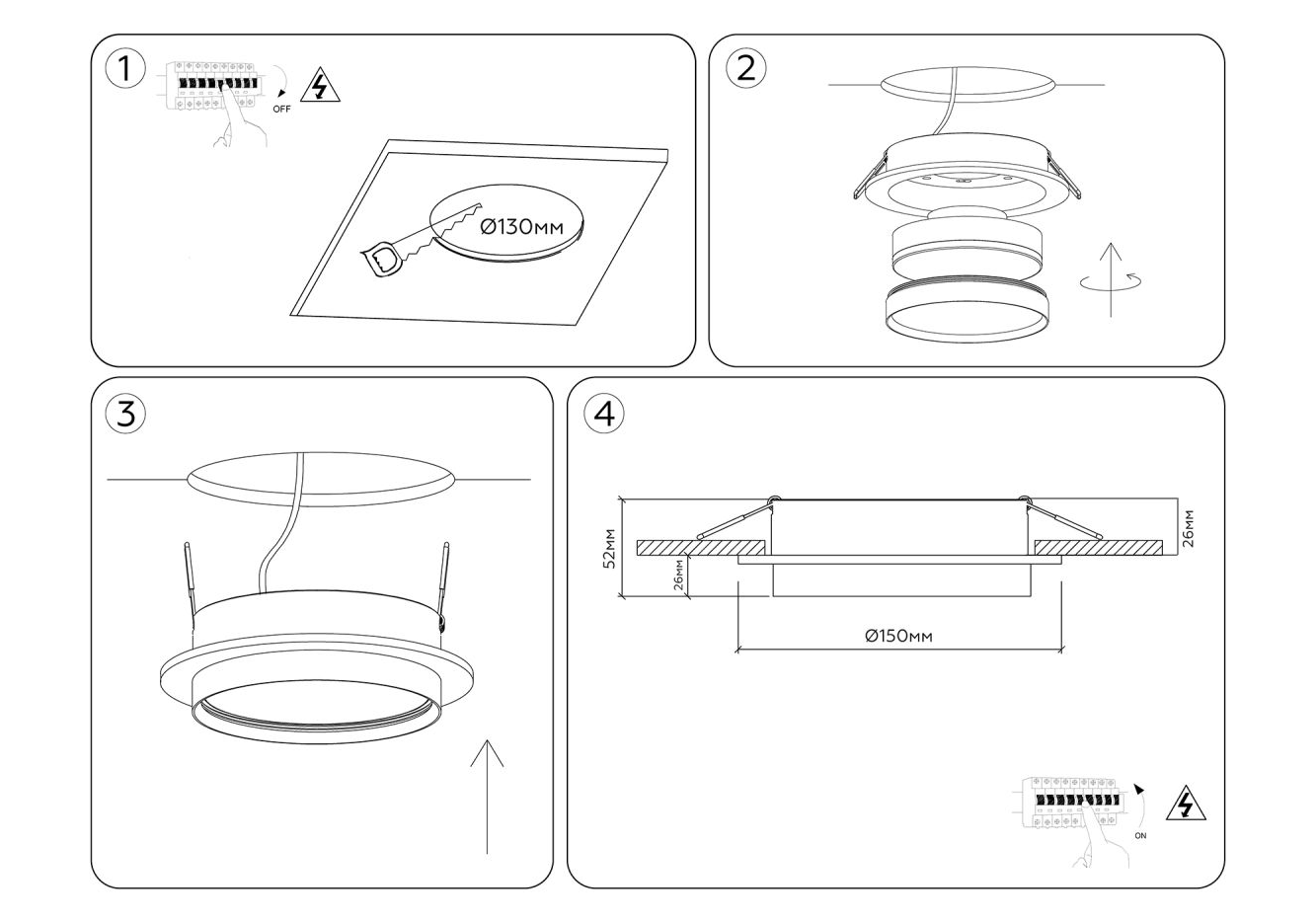 1

OFF

Ø130мм

2

3

4

52мм

26мм

26мм

Ø150мм

ON