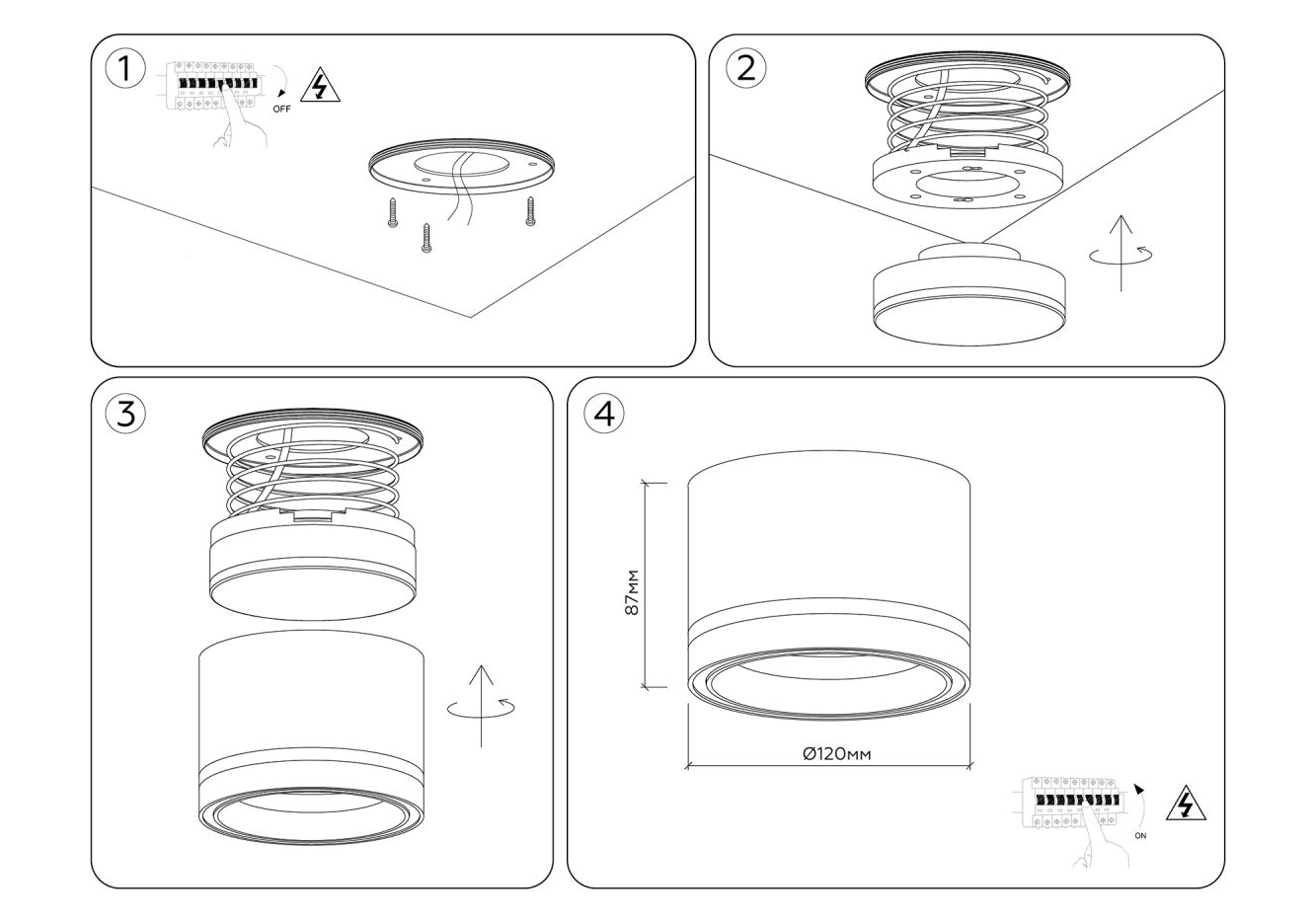 1

OFF

2

3

4

87мм

Ø120мм

ON