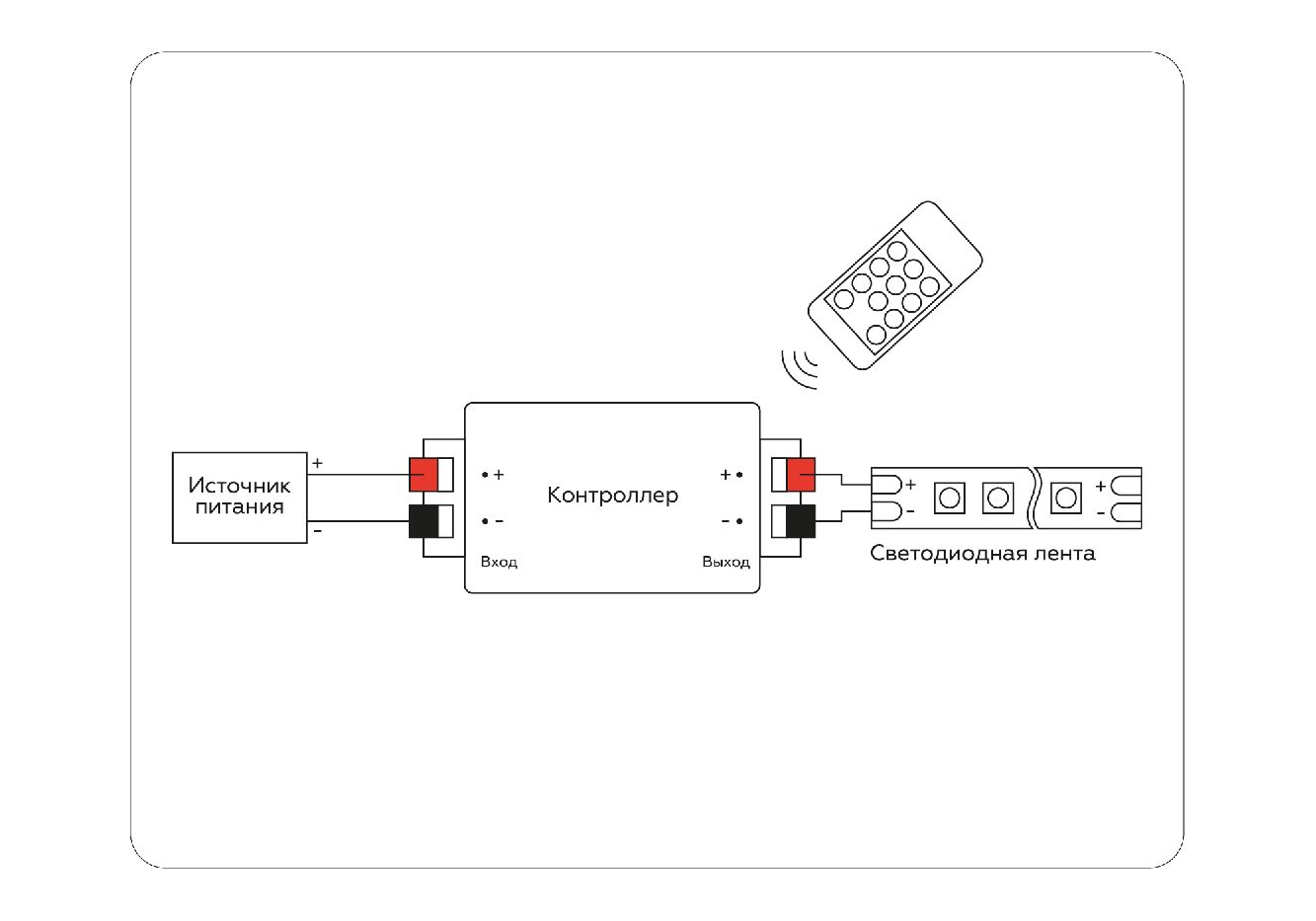 Источник питания

+

-

+

-

Вход

Контроллер

+

-

Выход

+

-

+

-

Светодиодная лента