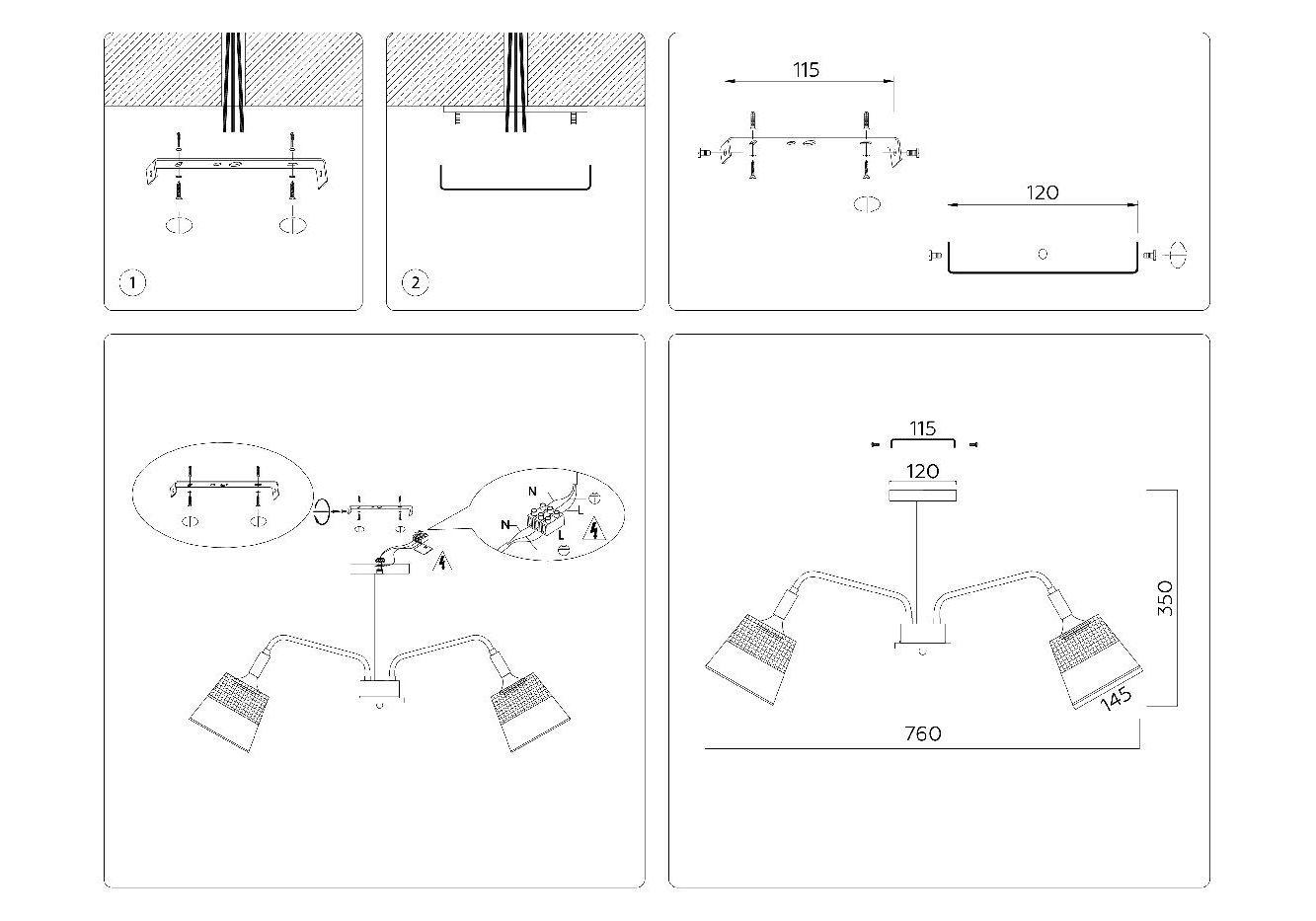 1

2

115

120

N
L
N
L

115

120

350

145

760