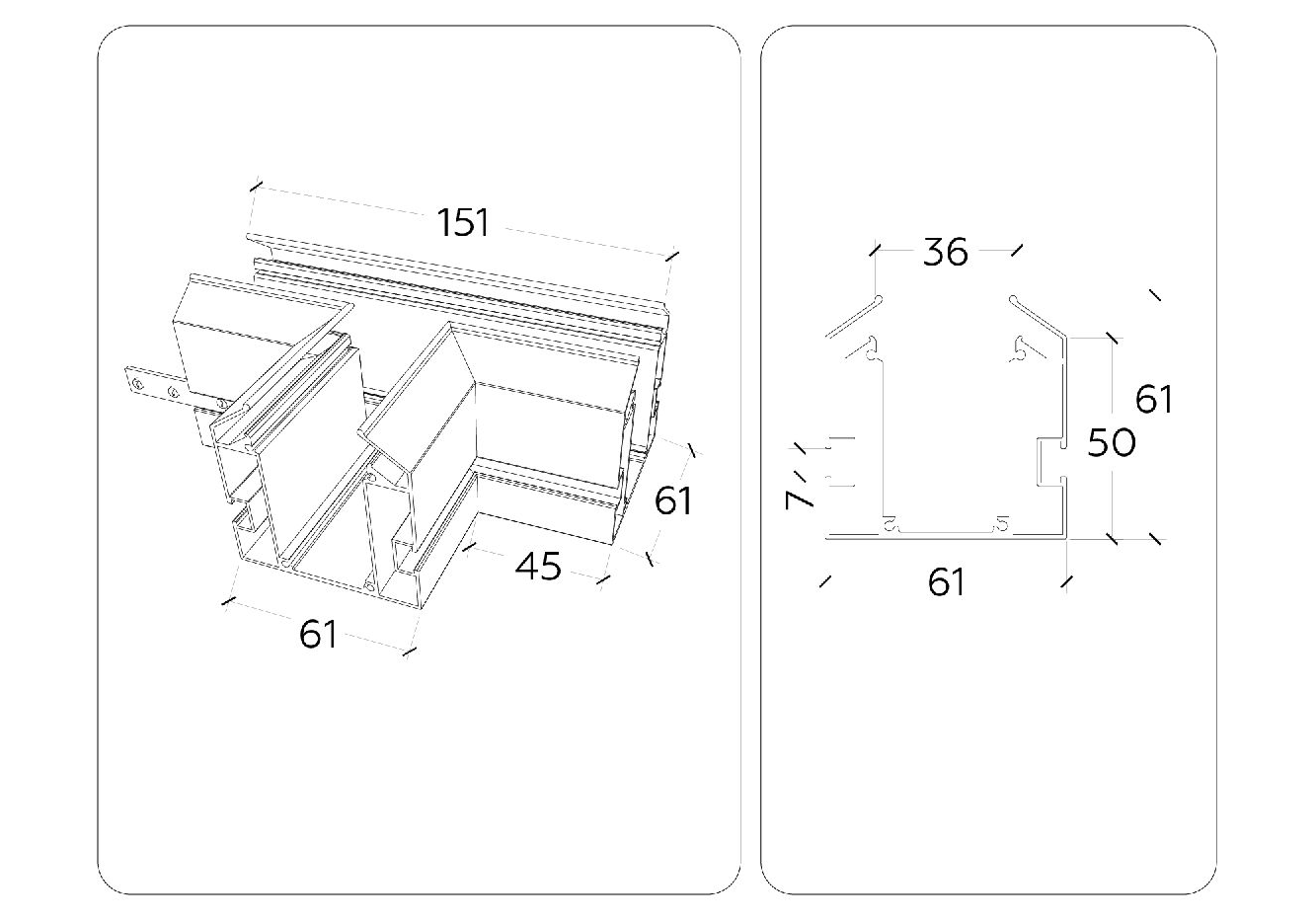 151
61
45
61

36
61
50
7
61