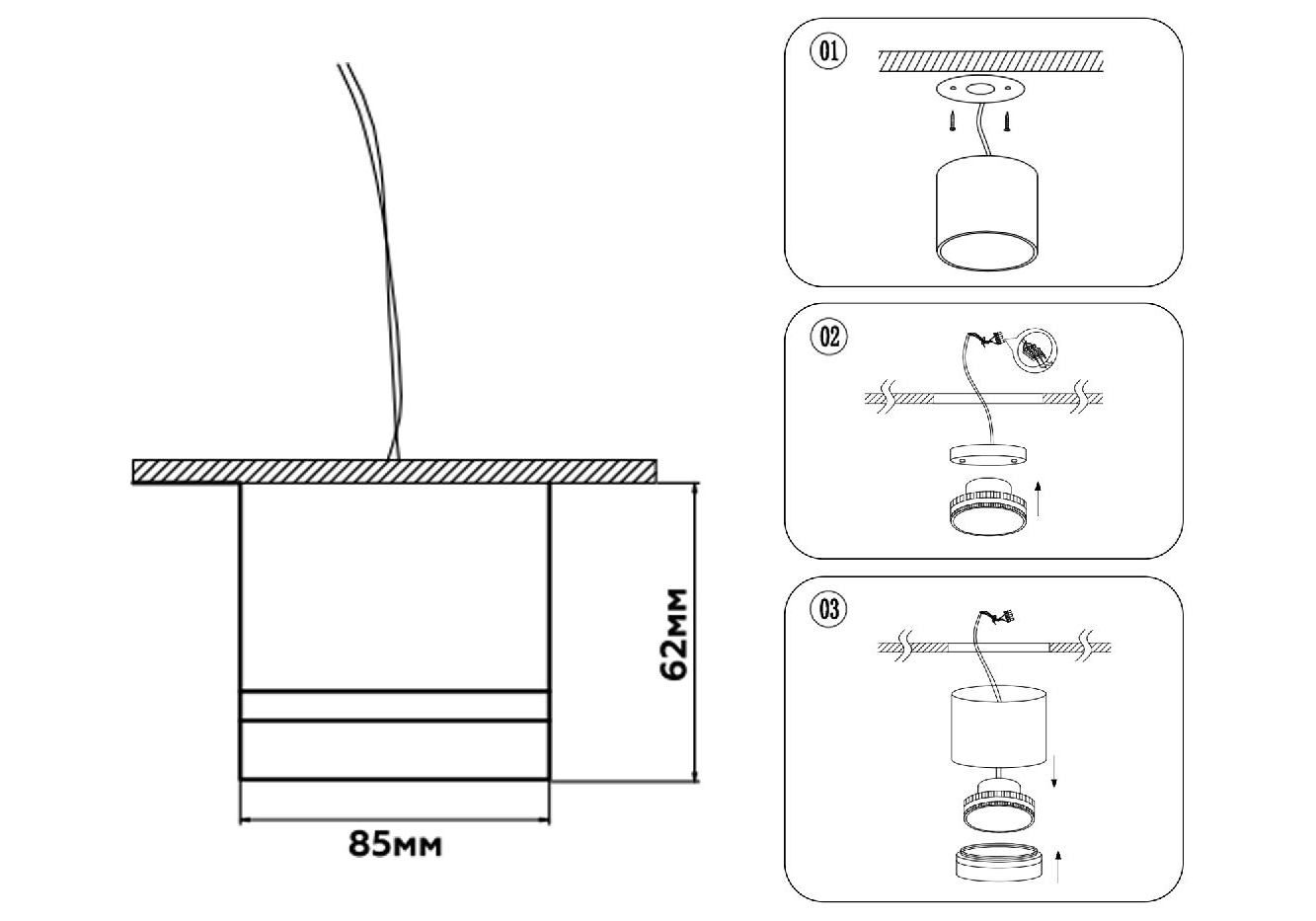 62мм

85мм

01

02

03