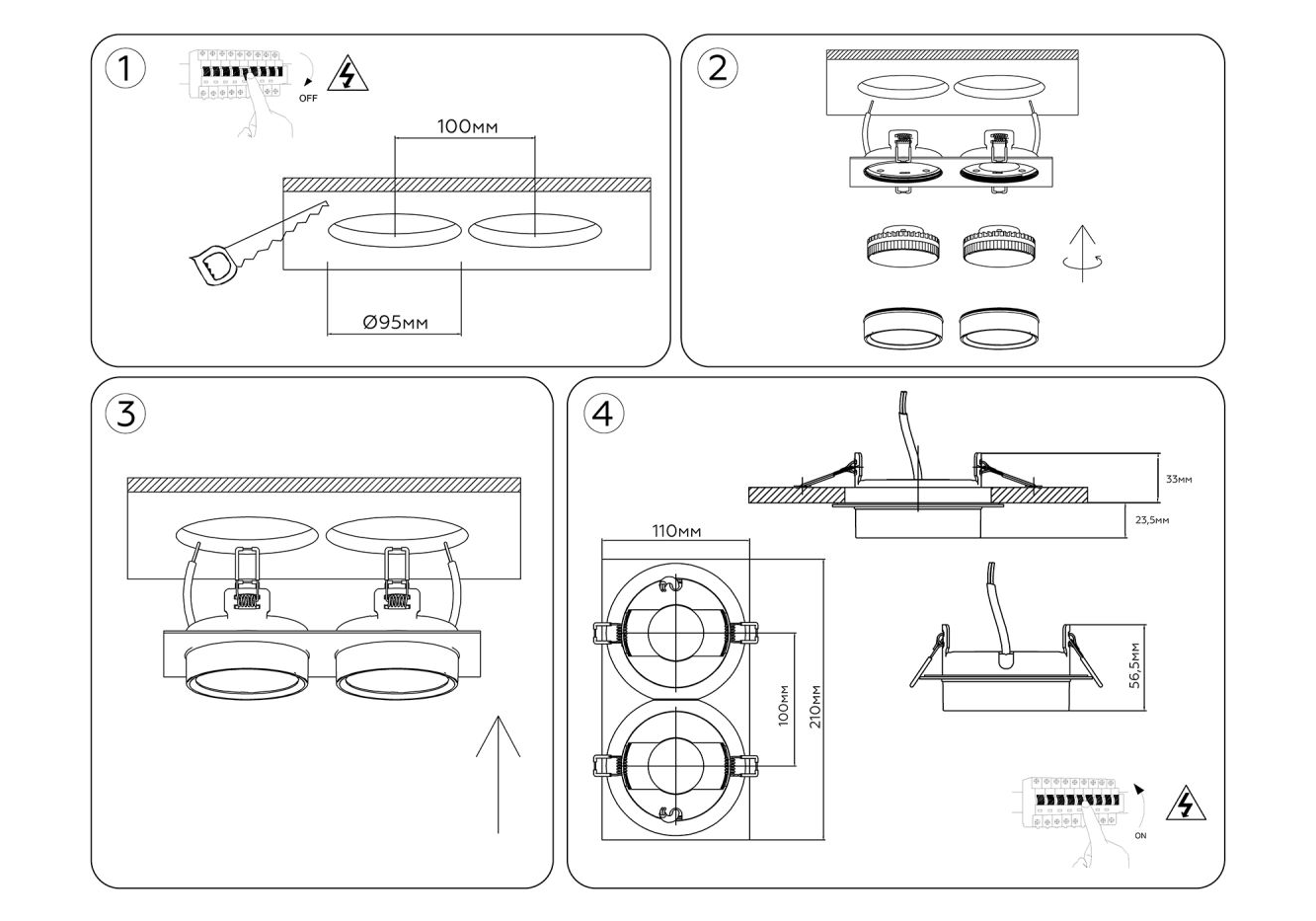 1

OFF

100мм

Ø95мм

2

3

4

33мм

23,5мм

110мм

100мм

210мм

56,5мм

ON