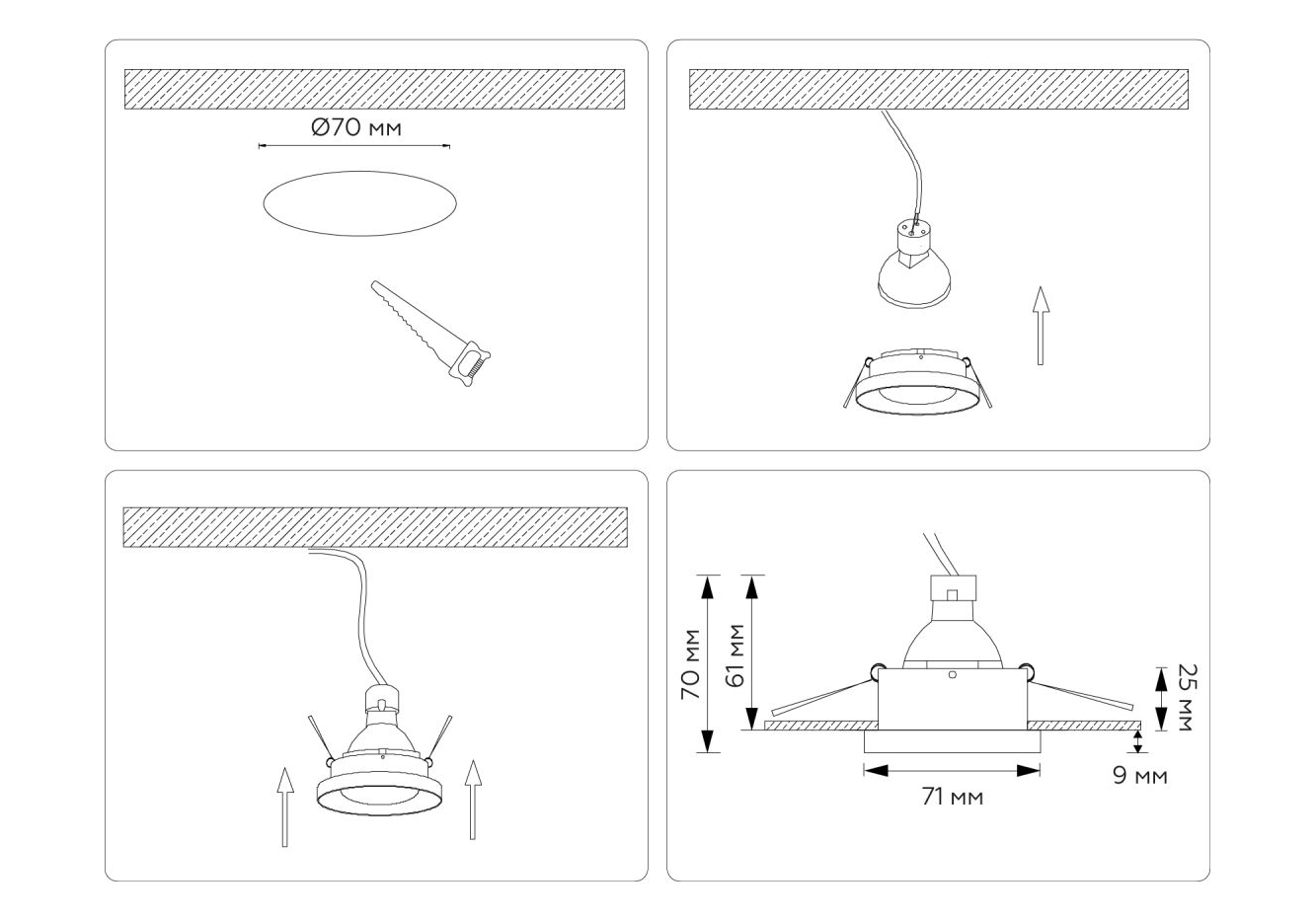 Ø70 мм

70 мм
61 мм
25 мм
9 мм
71 мм