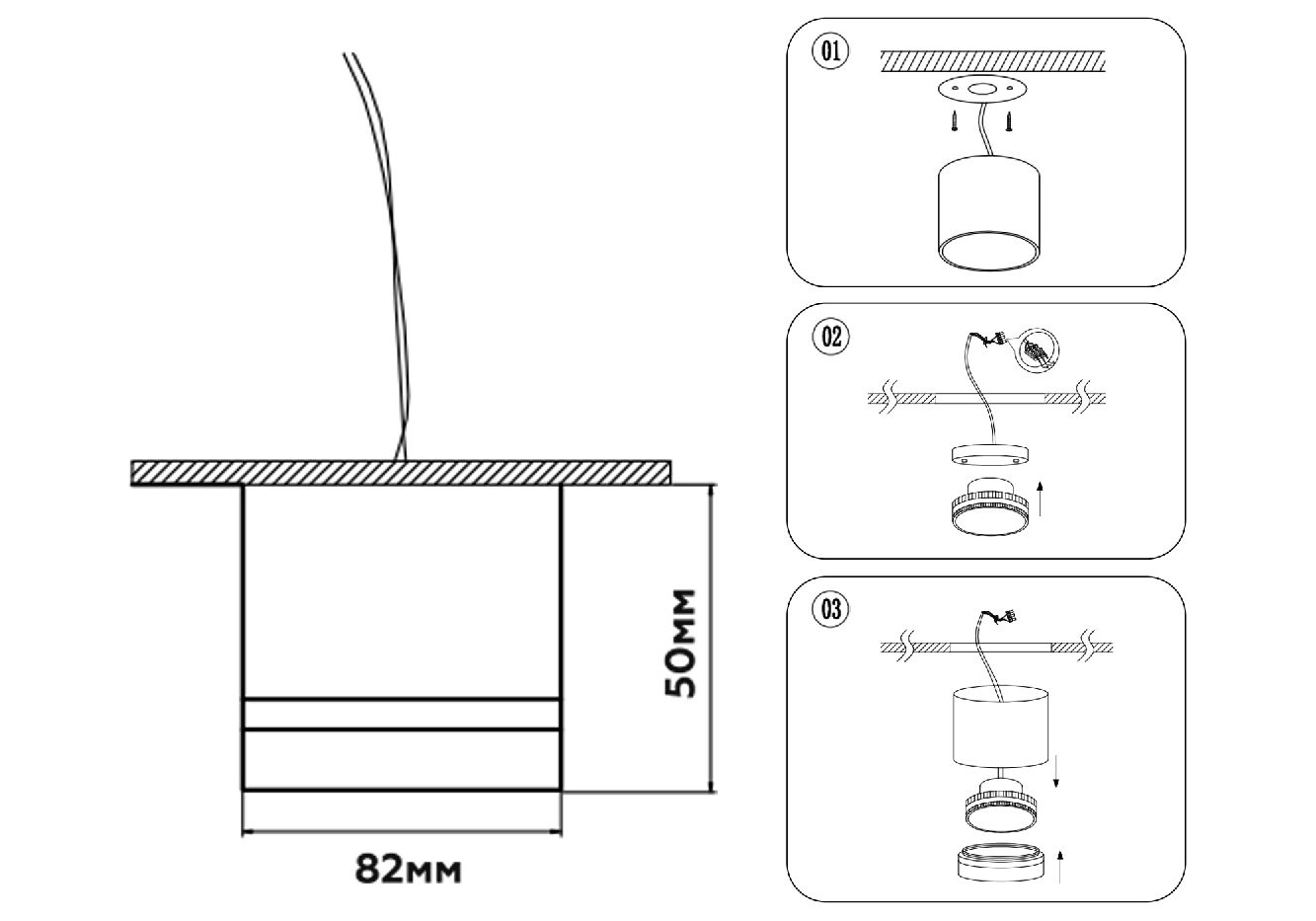 50мм

82мм

01

02

03