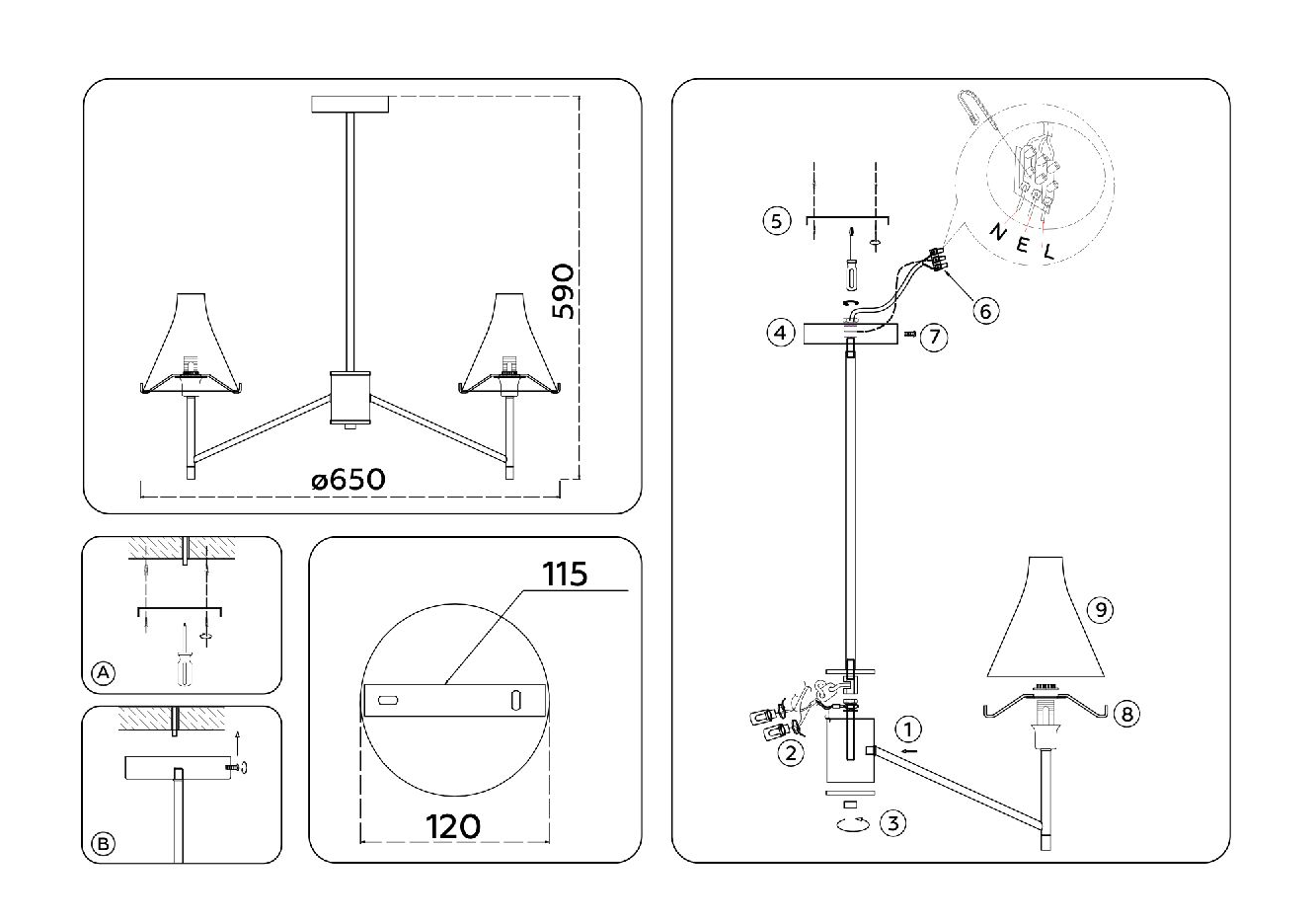 590
ø650

A

B

115
120

5
N
E
L
6
4
7
9
8
1
2
3