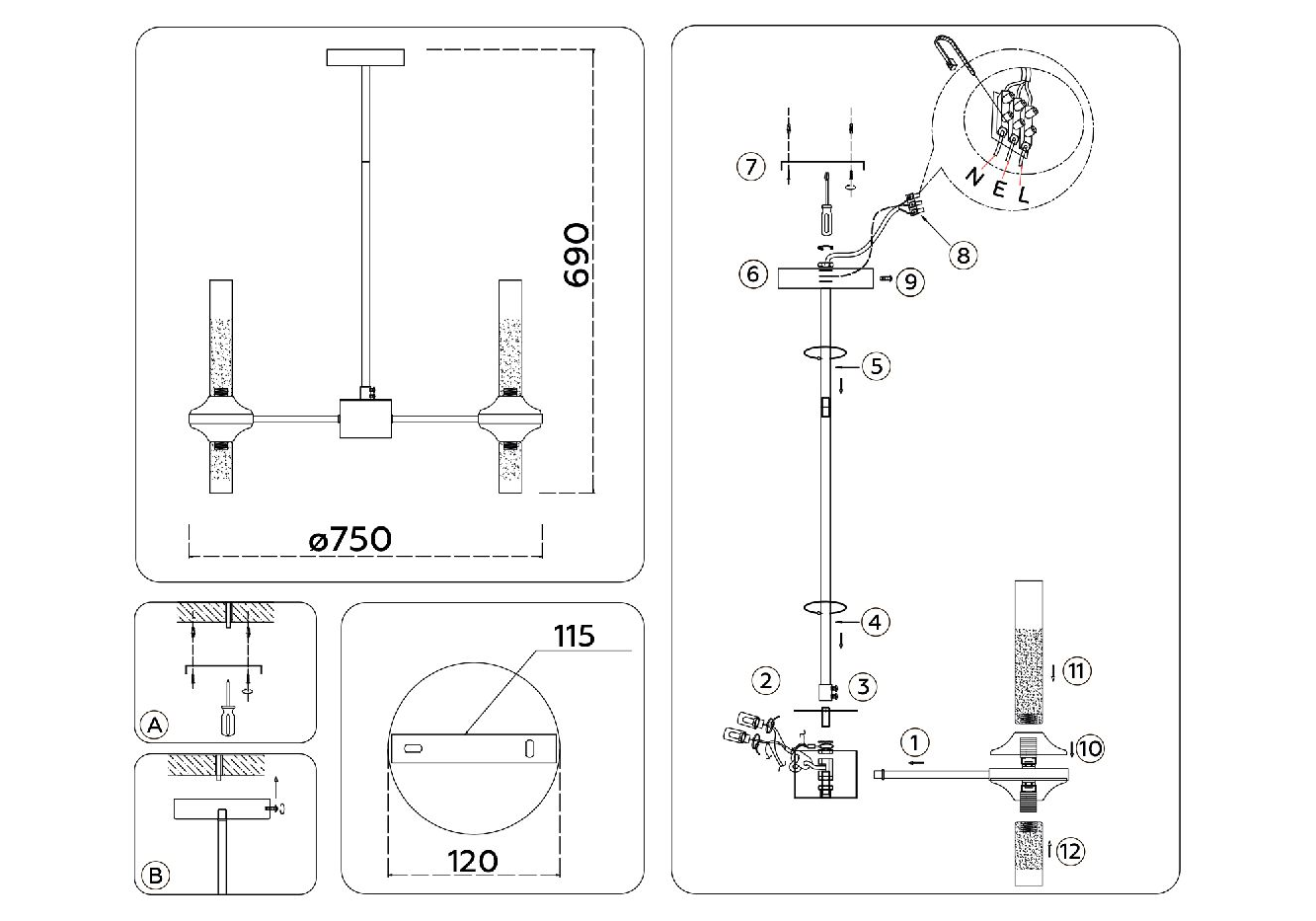 690

ø750

A

B

115

120

7

N E L

8

6

9

5

4

2

3

1

11

10

12