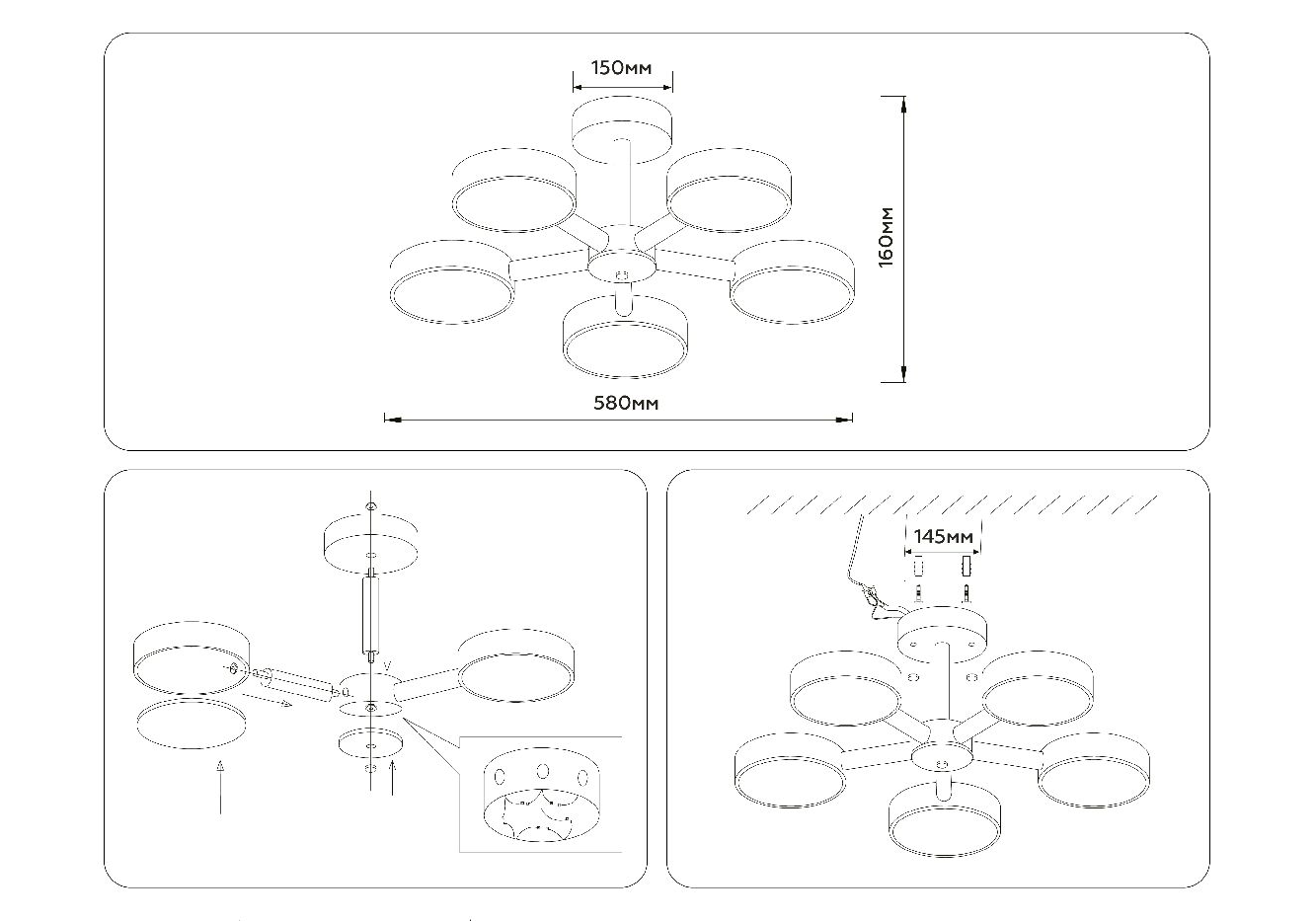 150мм

160мм

580мм

145мм