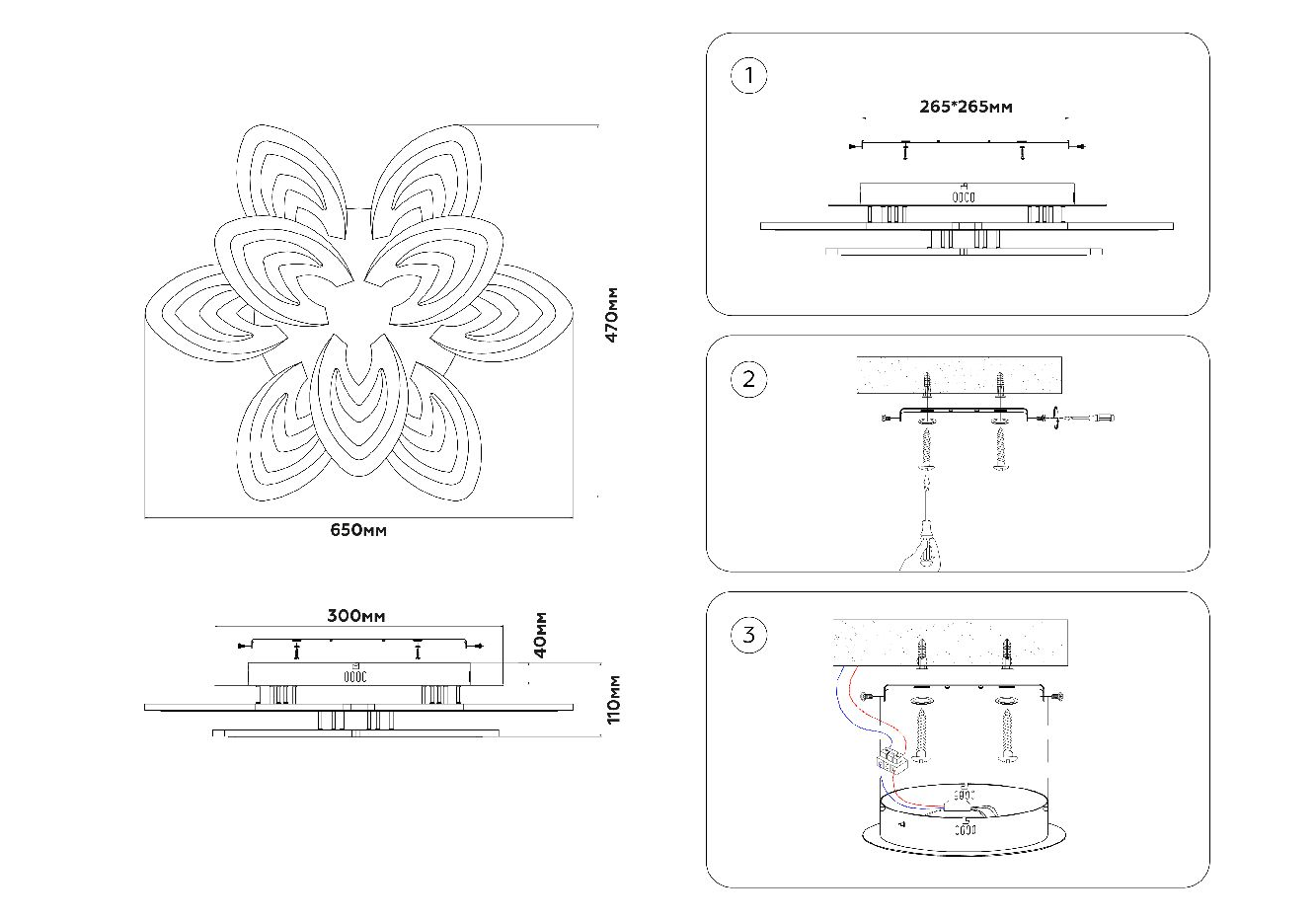 470мм

650мм

300мм

40мм

110мм

1

265*265мм

2

3