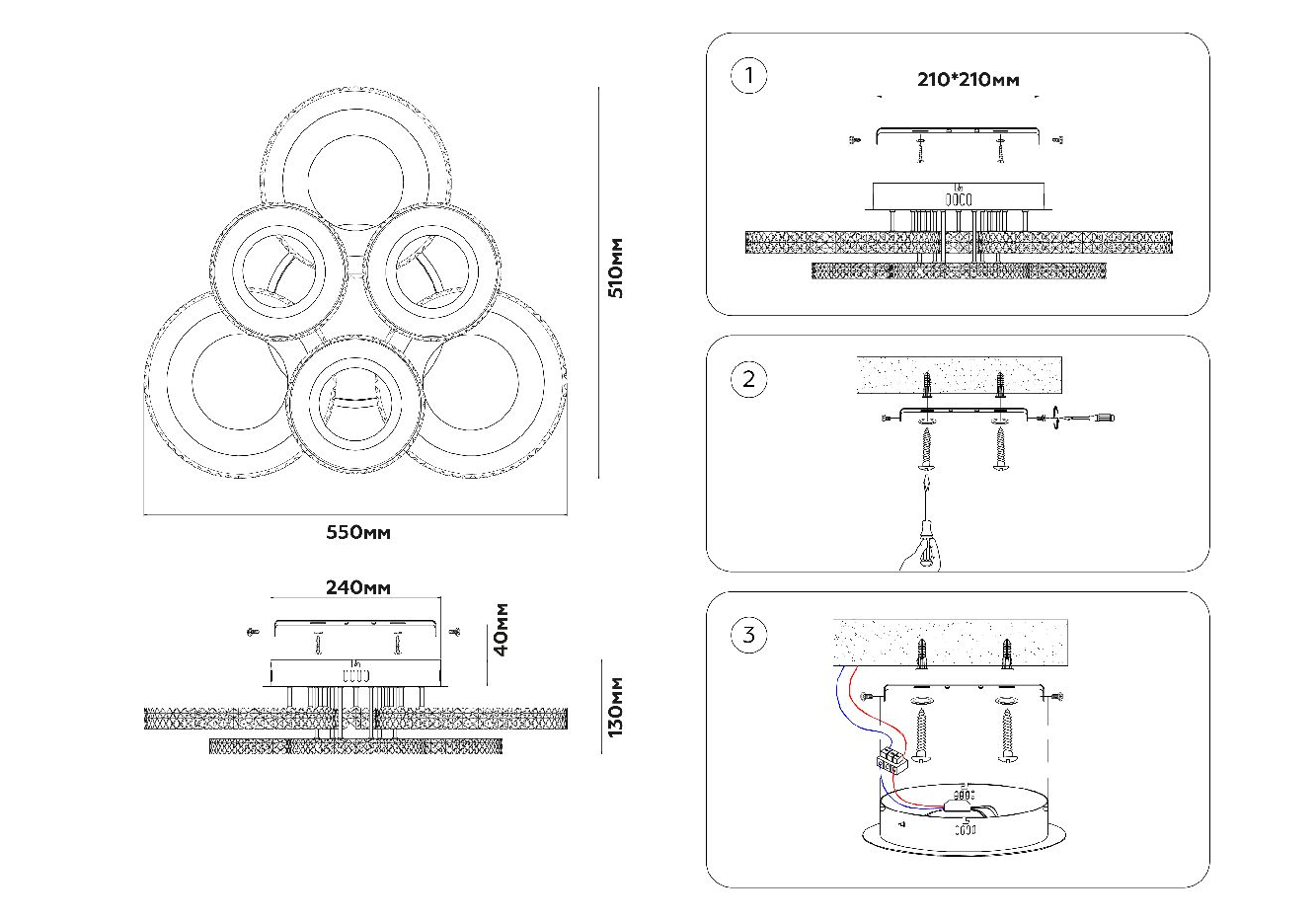 510мм

550мм

240мм

40мм

130мм

1

210*210мм

2

3