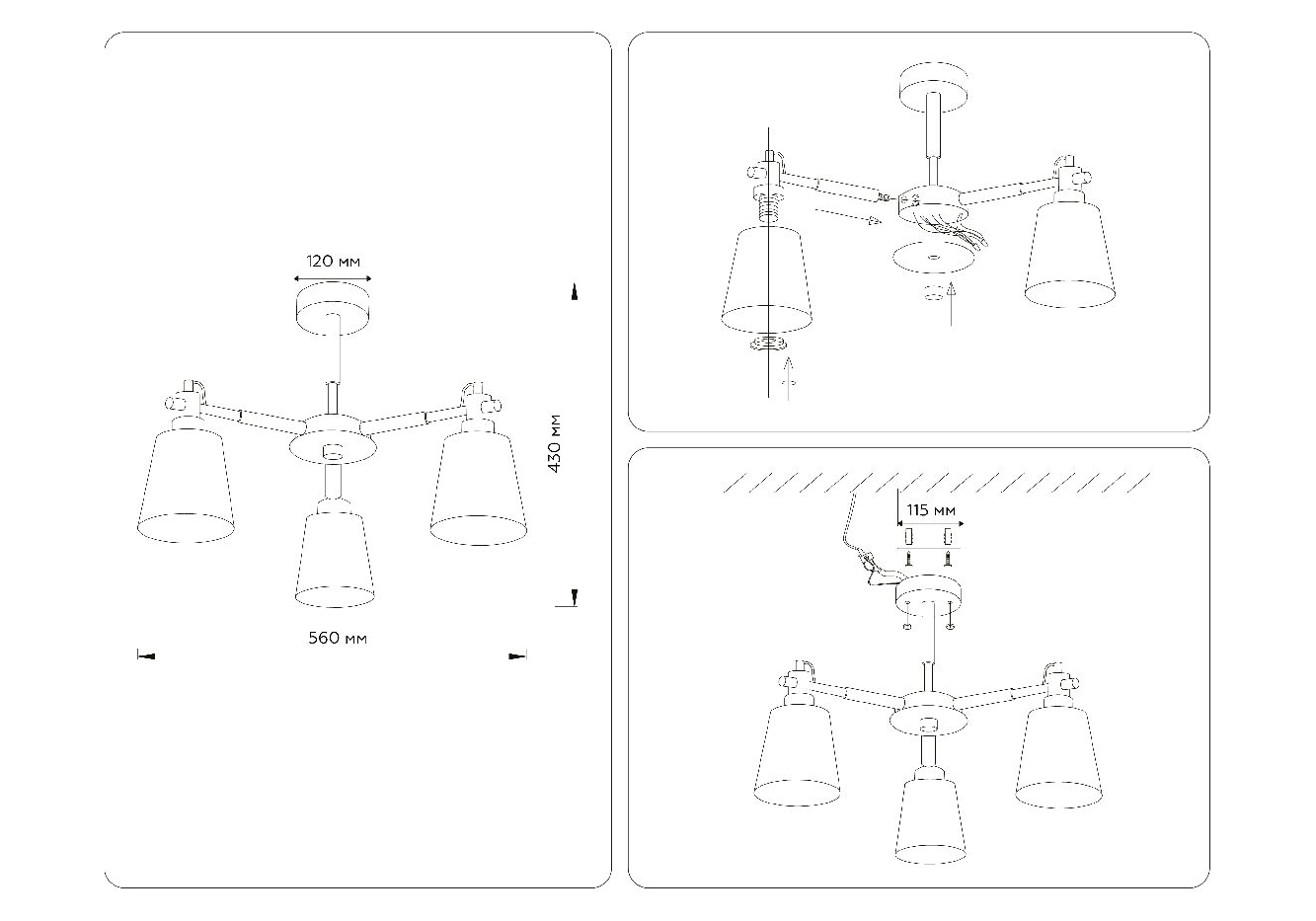 120 мм

430 мм

560 мм

115 мм