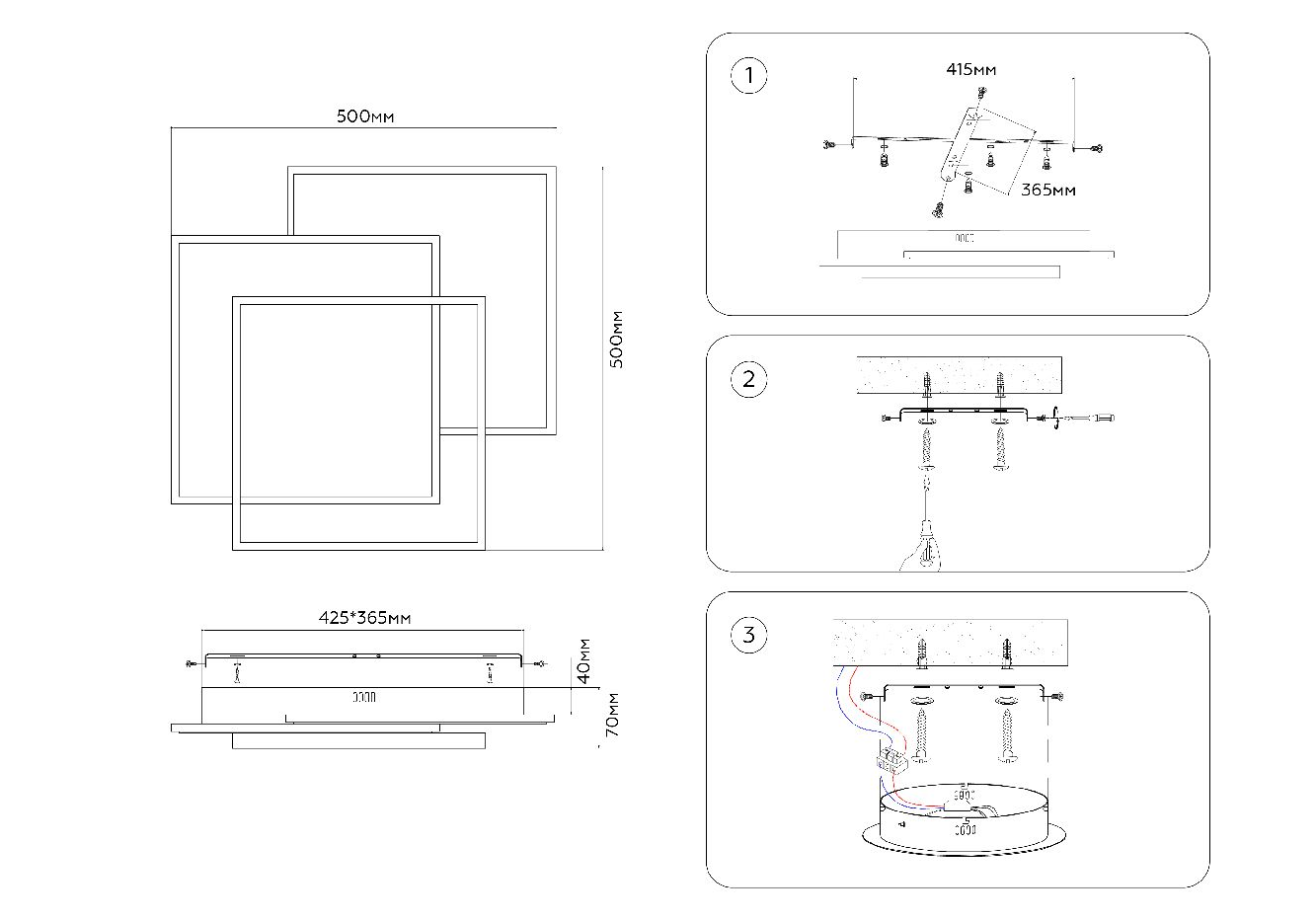 500мм

500мм

425*365мм

40мм

70мм

1

415мм

365мм

2

3