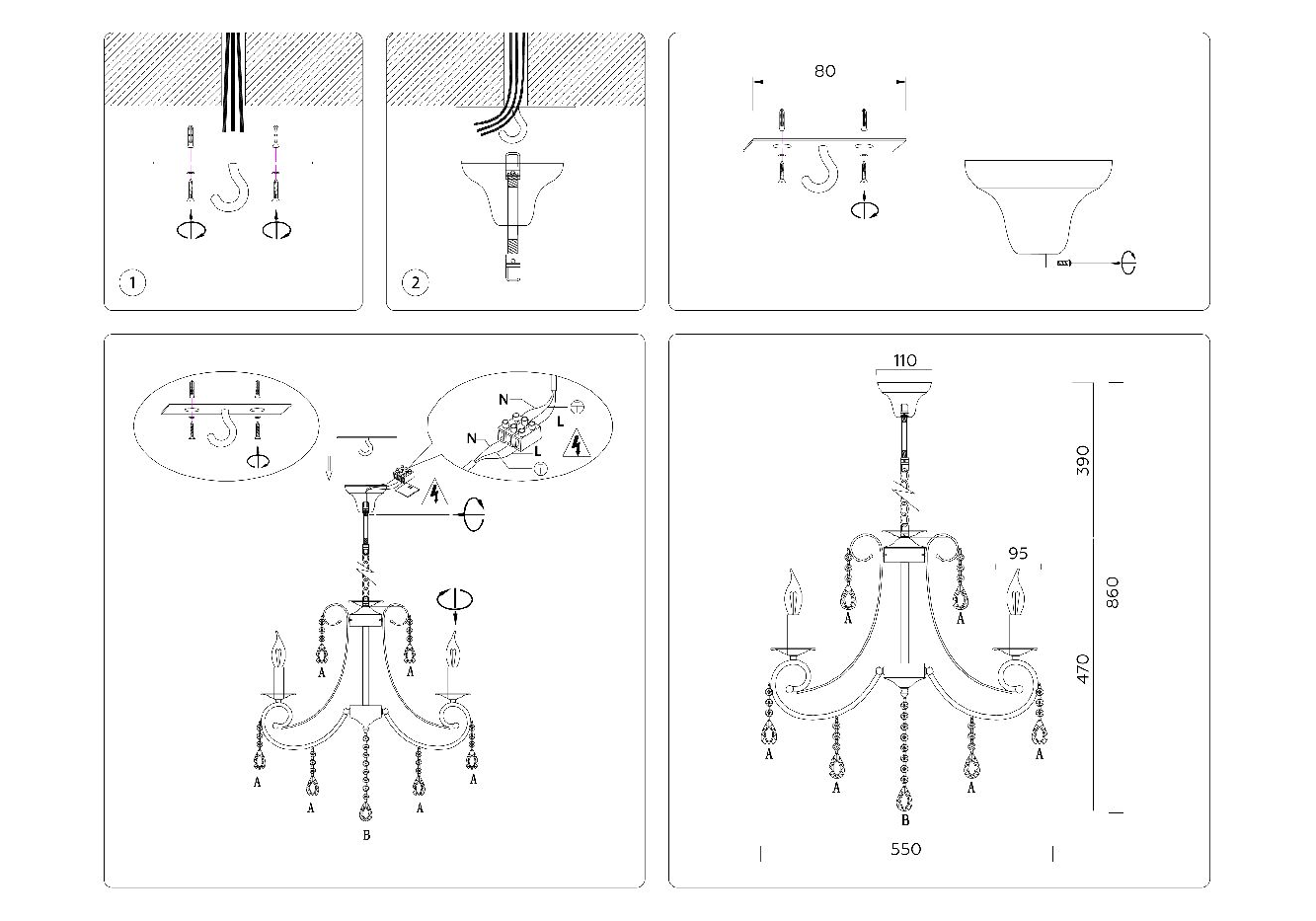 1

2

80

N
L
N
L

A
A
A
A
A
A
B

110
390
95
860
470
A
A
A
A
A
A
B
550