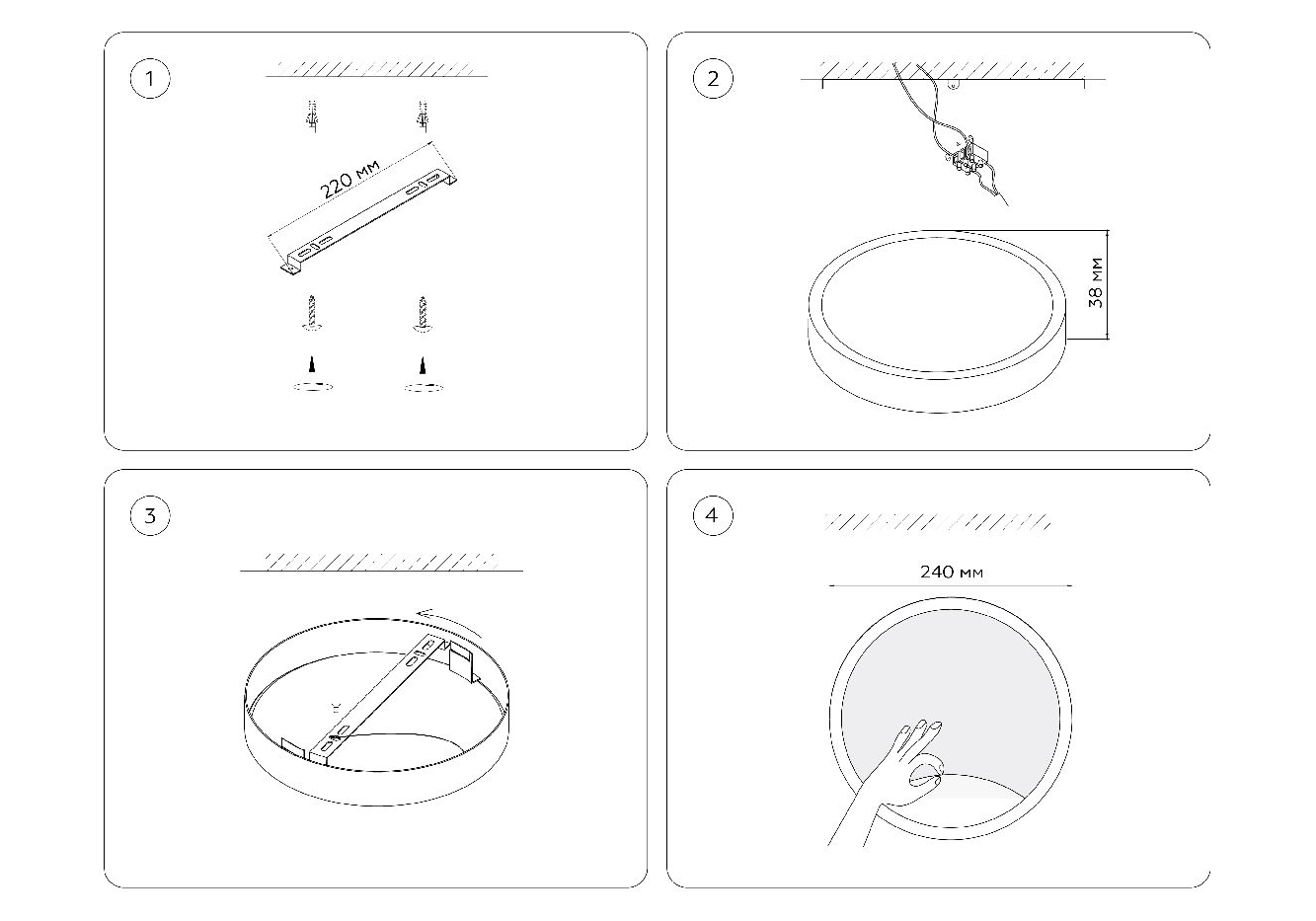 1

220 мм

2

38 мм

3

4

240 мм