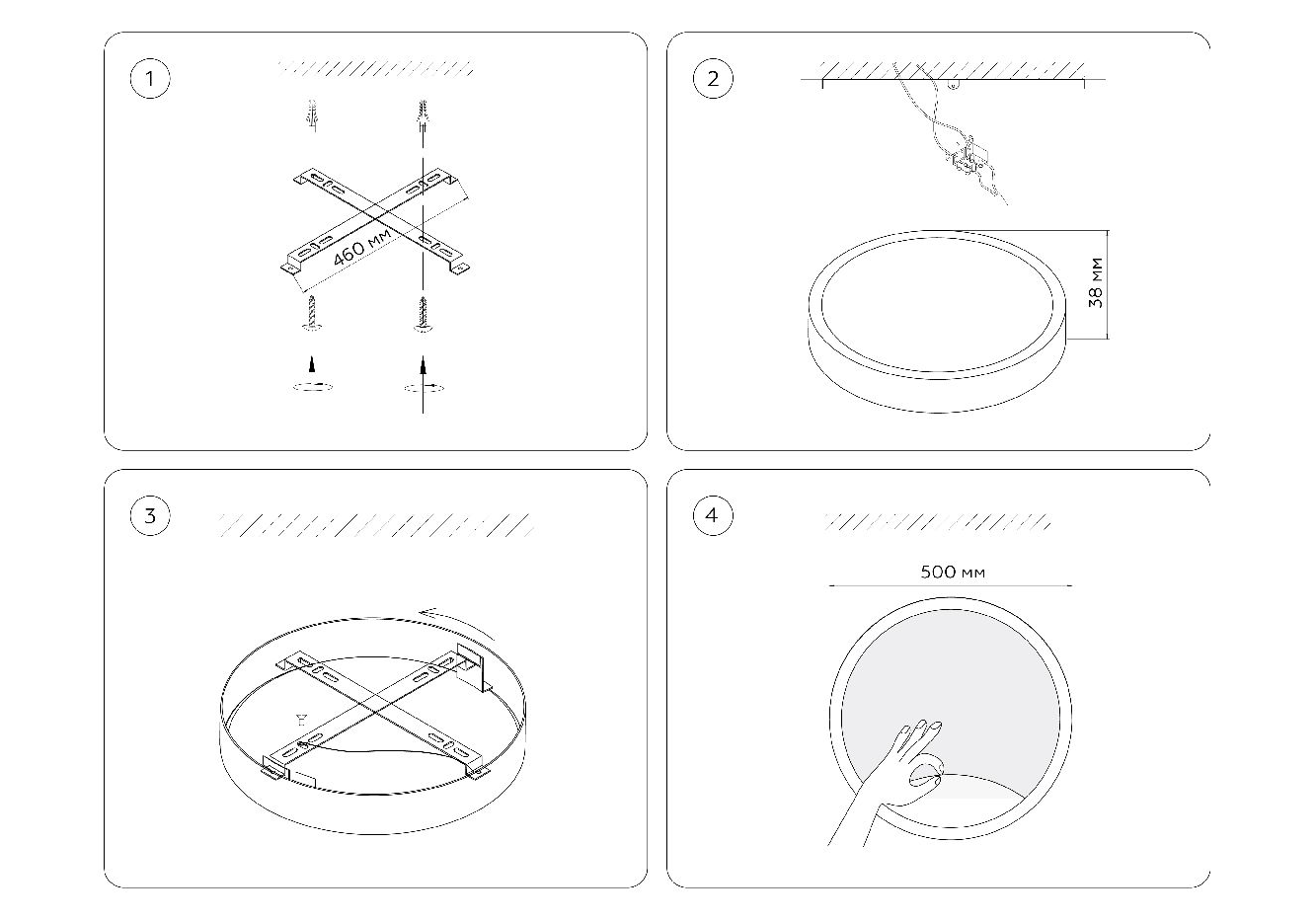 1

460 мм

2

38 мм

3

4

500 мм