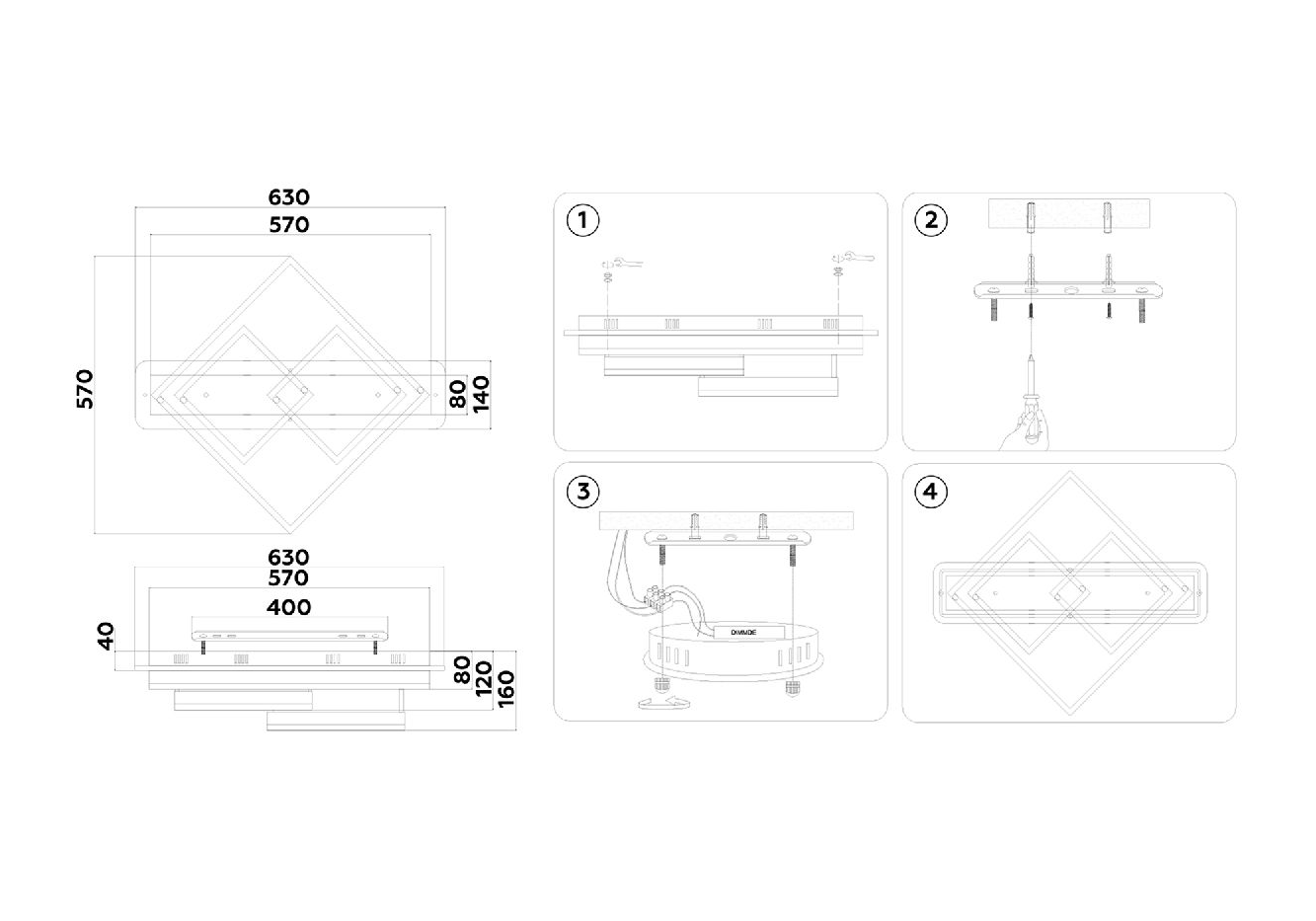 630
570
570
80
140
630
570
400
40
80
120
160
1
2
3
DIMMDE
4