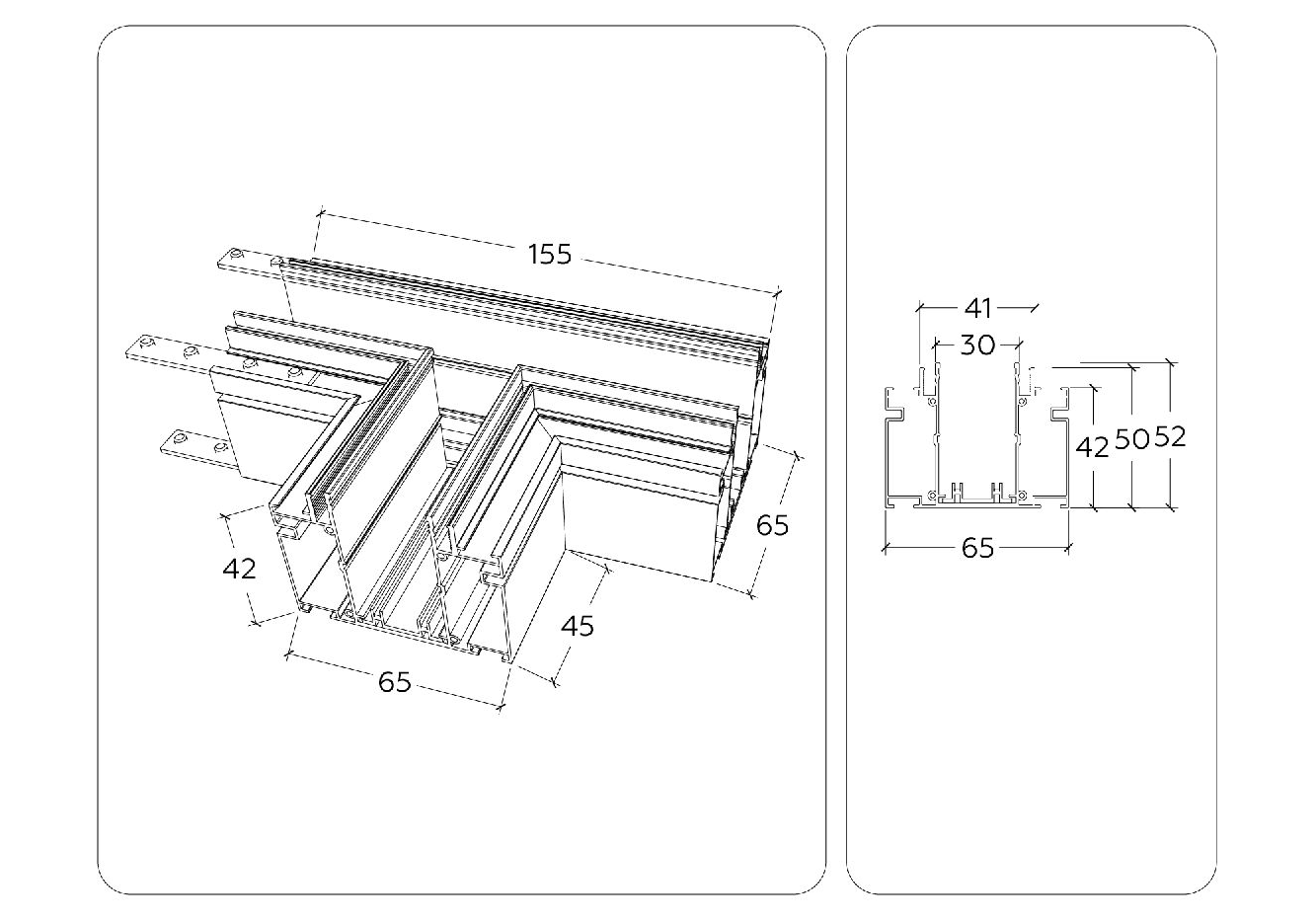 155
65
42
45
65

41
30
42
50
52
65