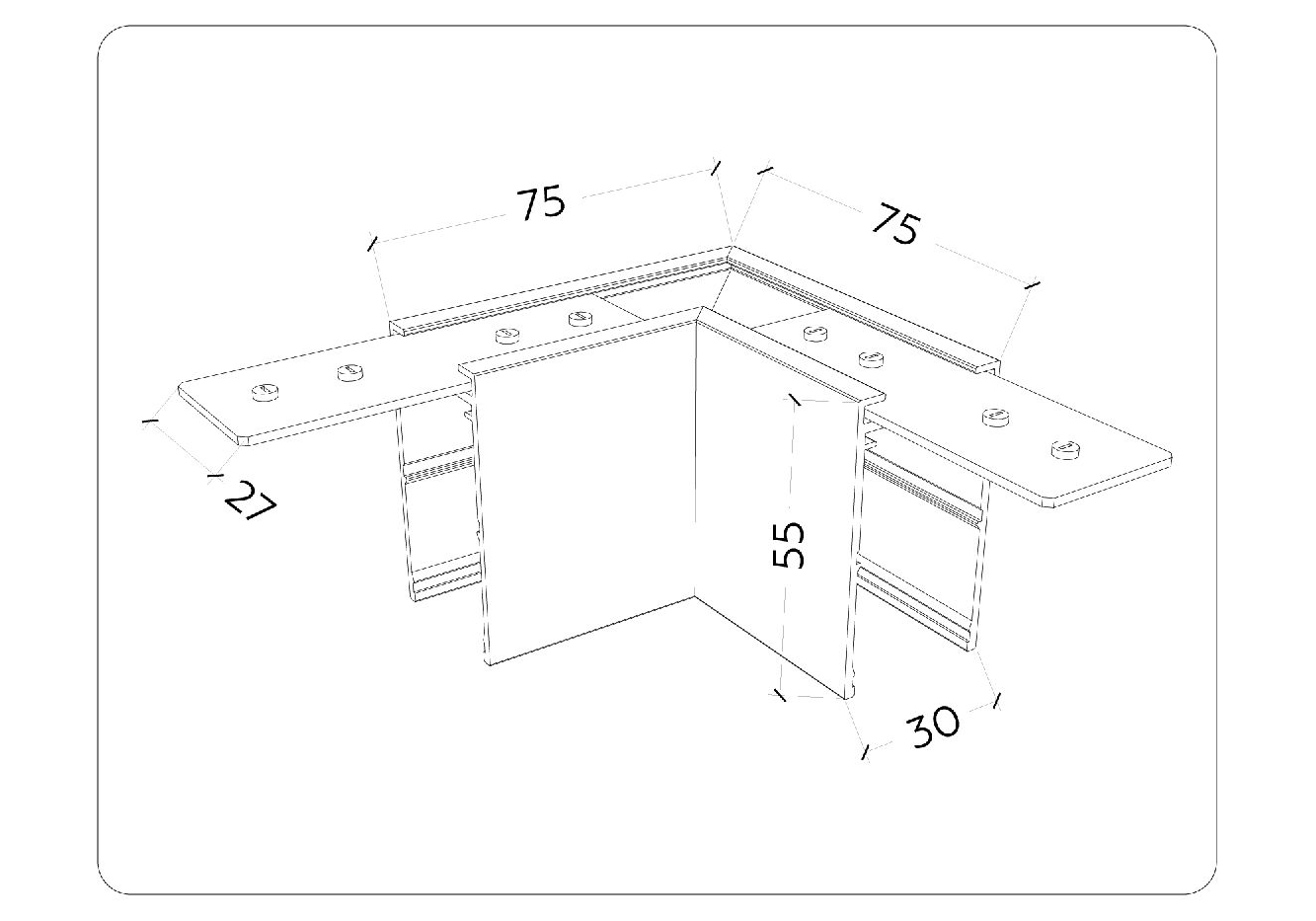 75
75
27
55
30