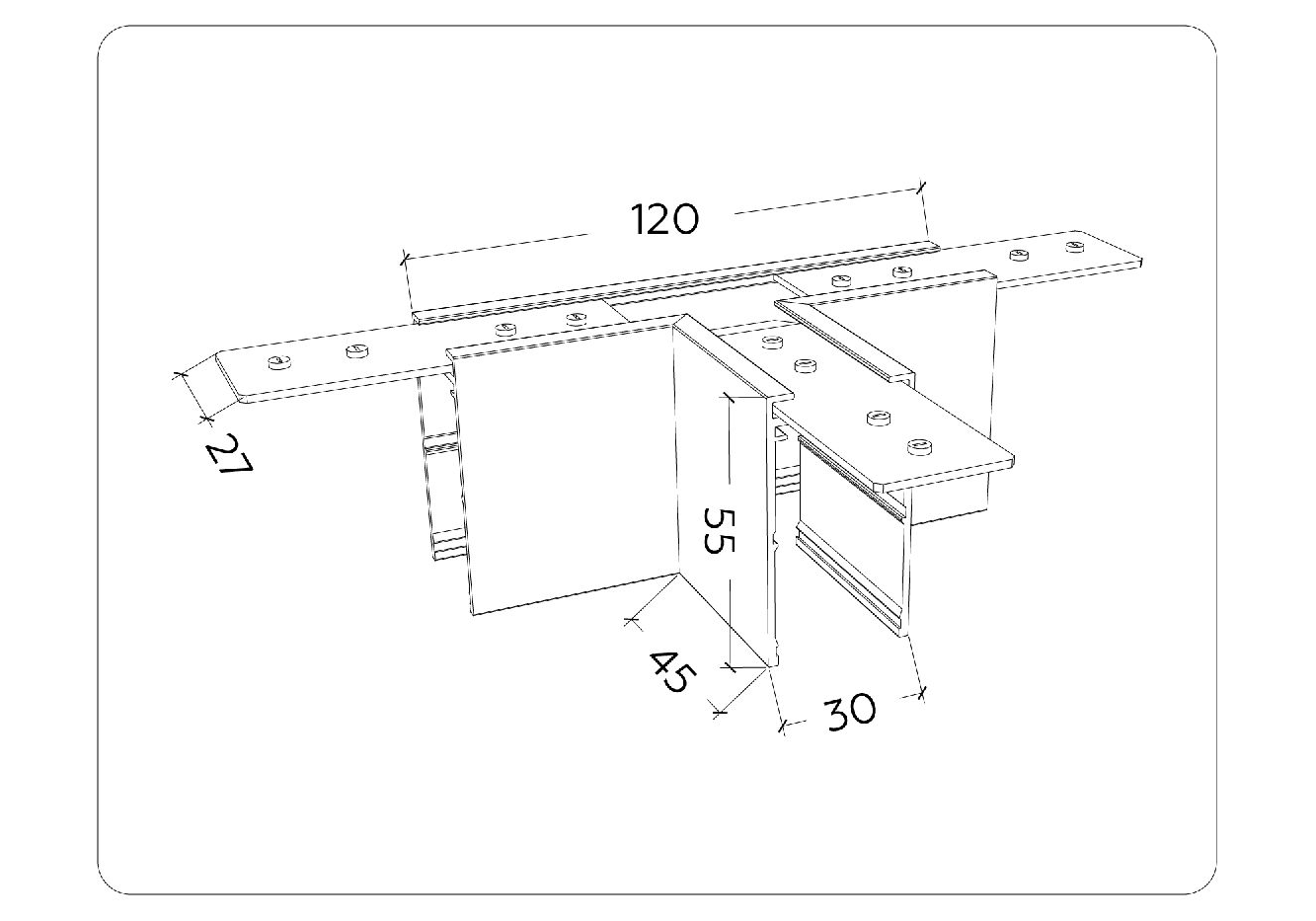 120
27
55
45
30