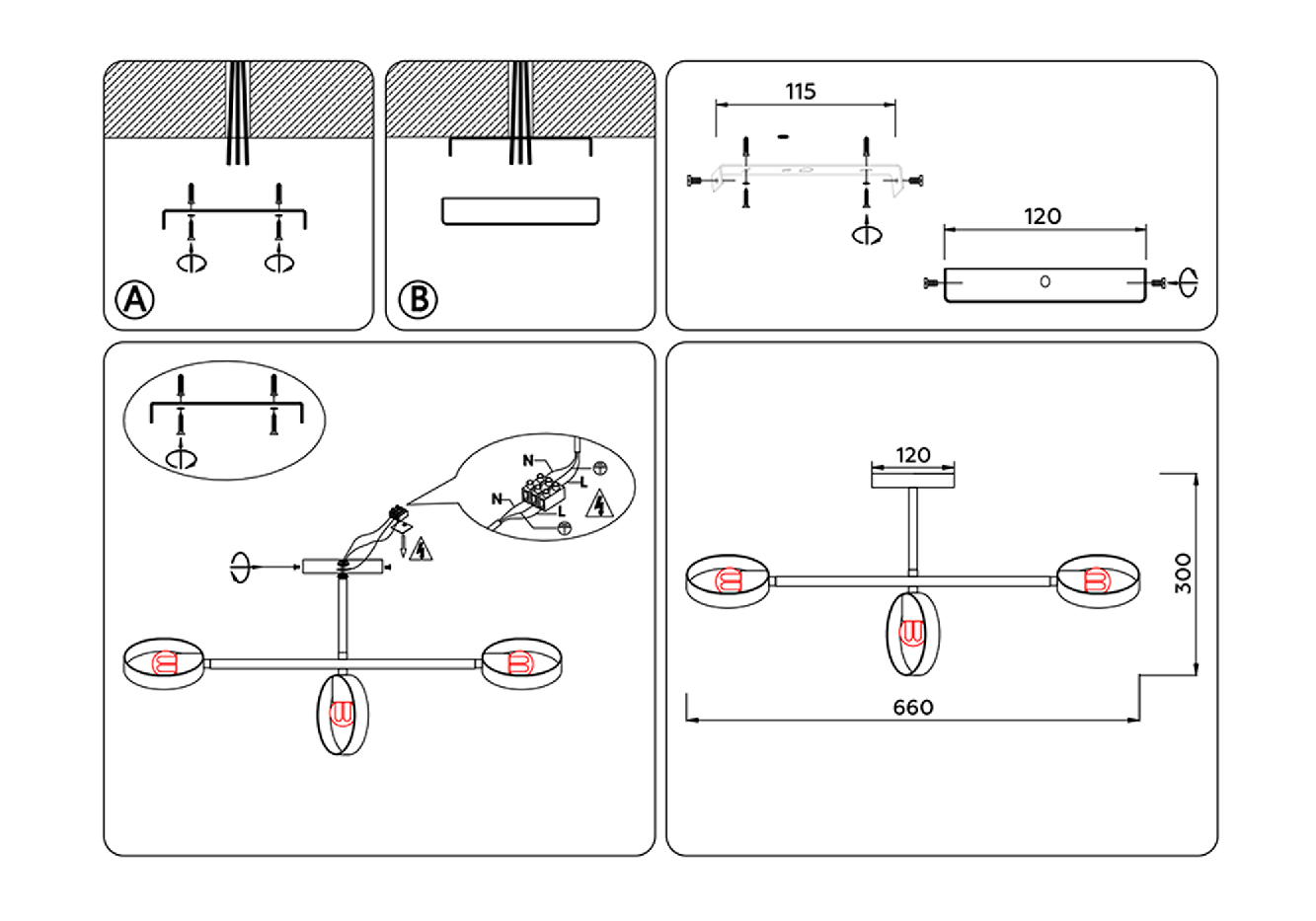 A

B

115

120

N
L
N
L

120

300

660