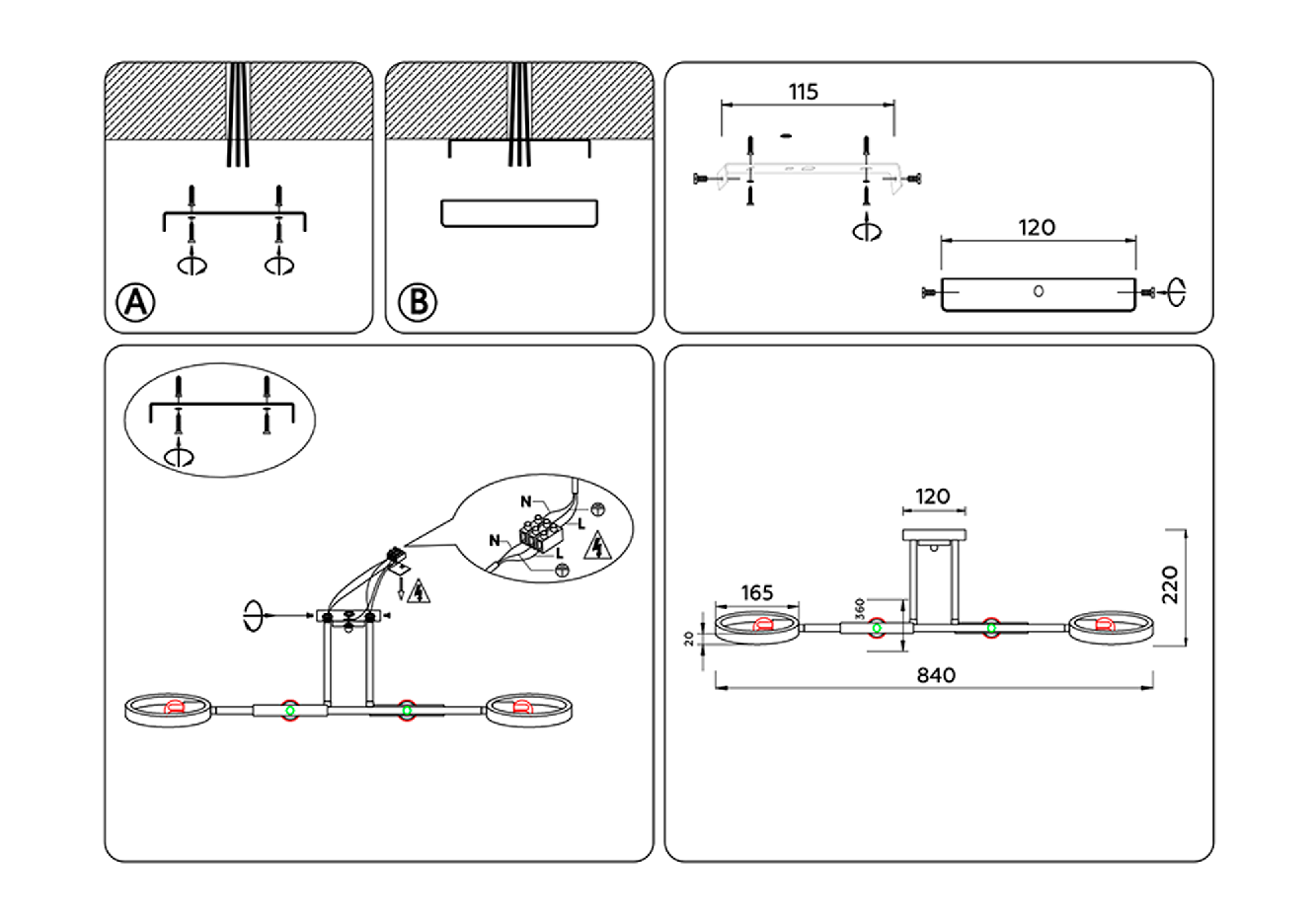 A

B

115

120

N
L
N
L

120

165

360

20

220

840