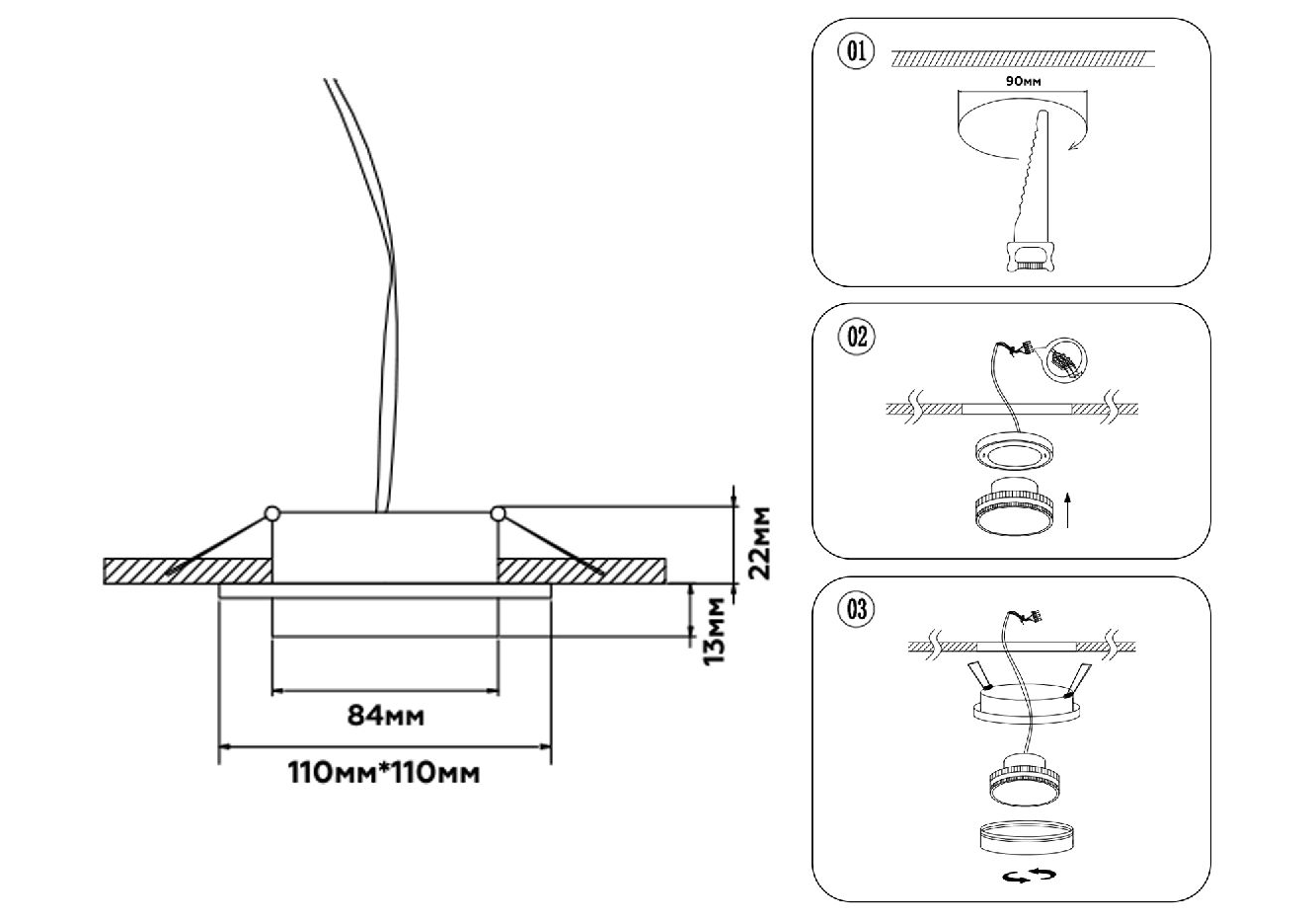 22мм
13мм
84мм
110мм*110мм

01
90мм

02

03