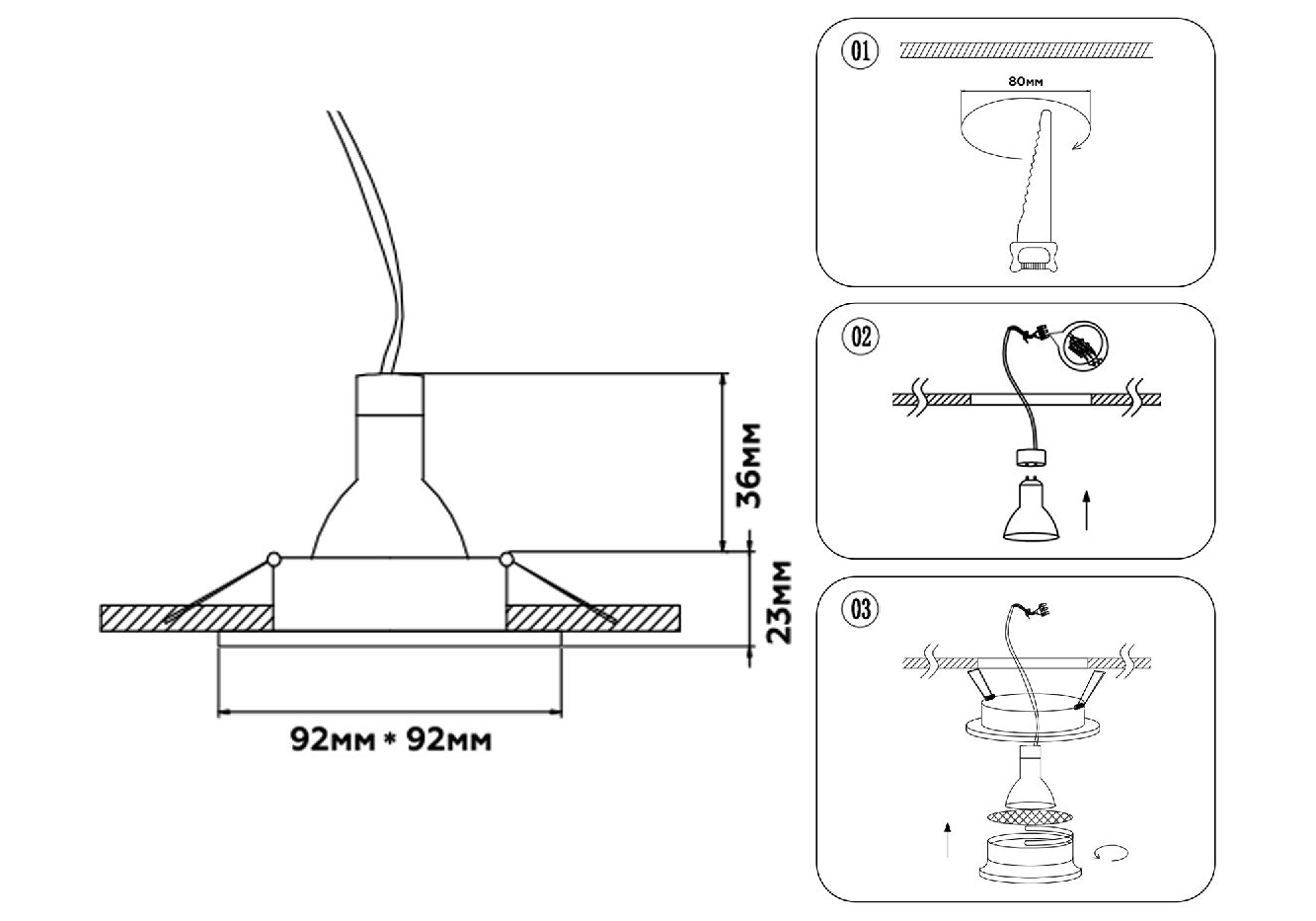 36мм
23мм
92мм * 92мм

01
80мм

02

03