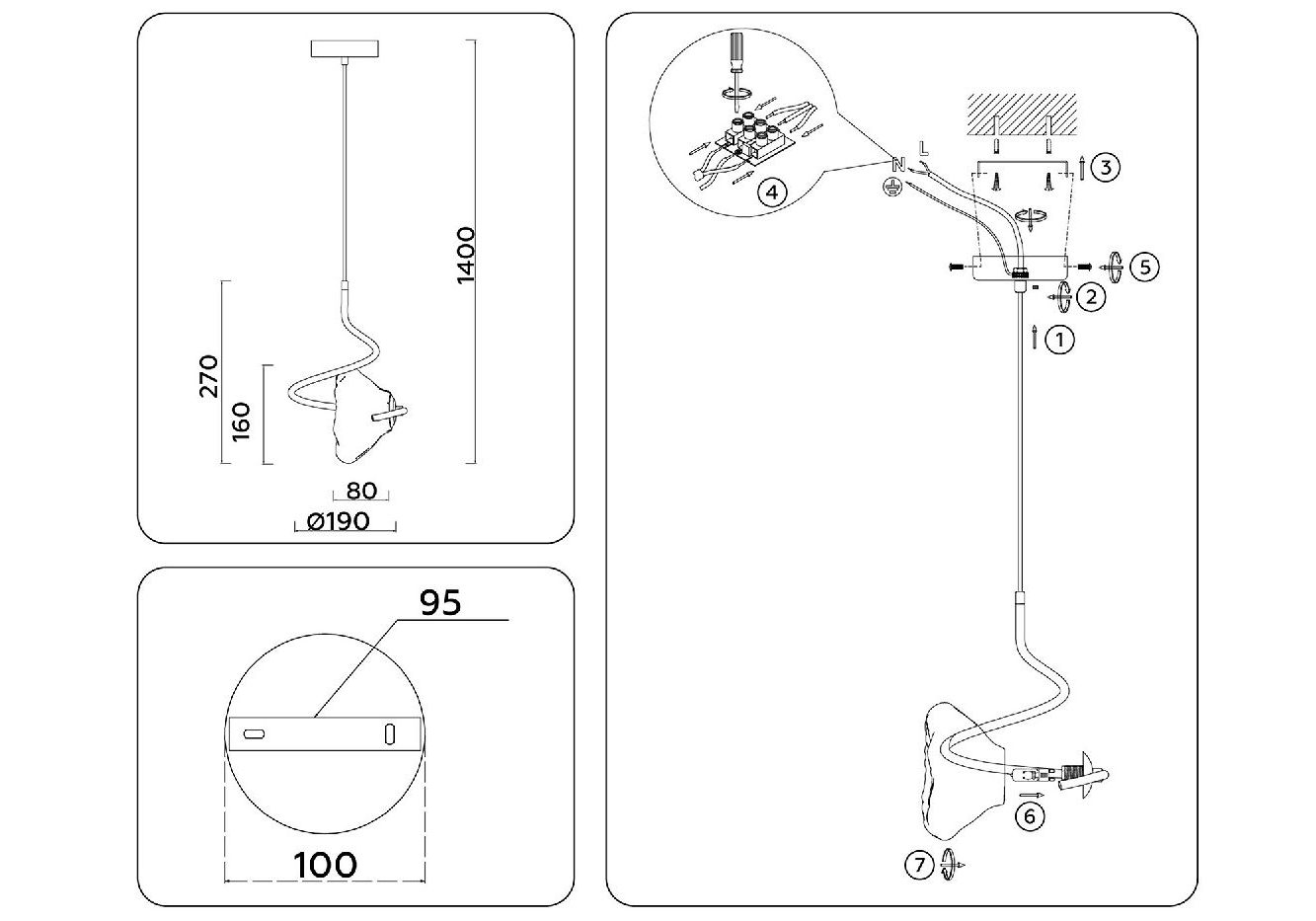 1400
270
160
80
Ø190

95
100

4
N
L
3
5
2
1
6
7