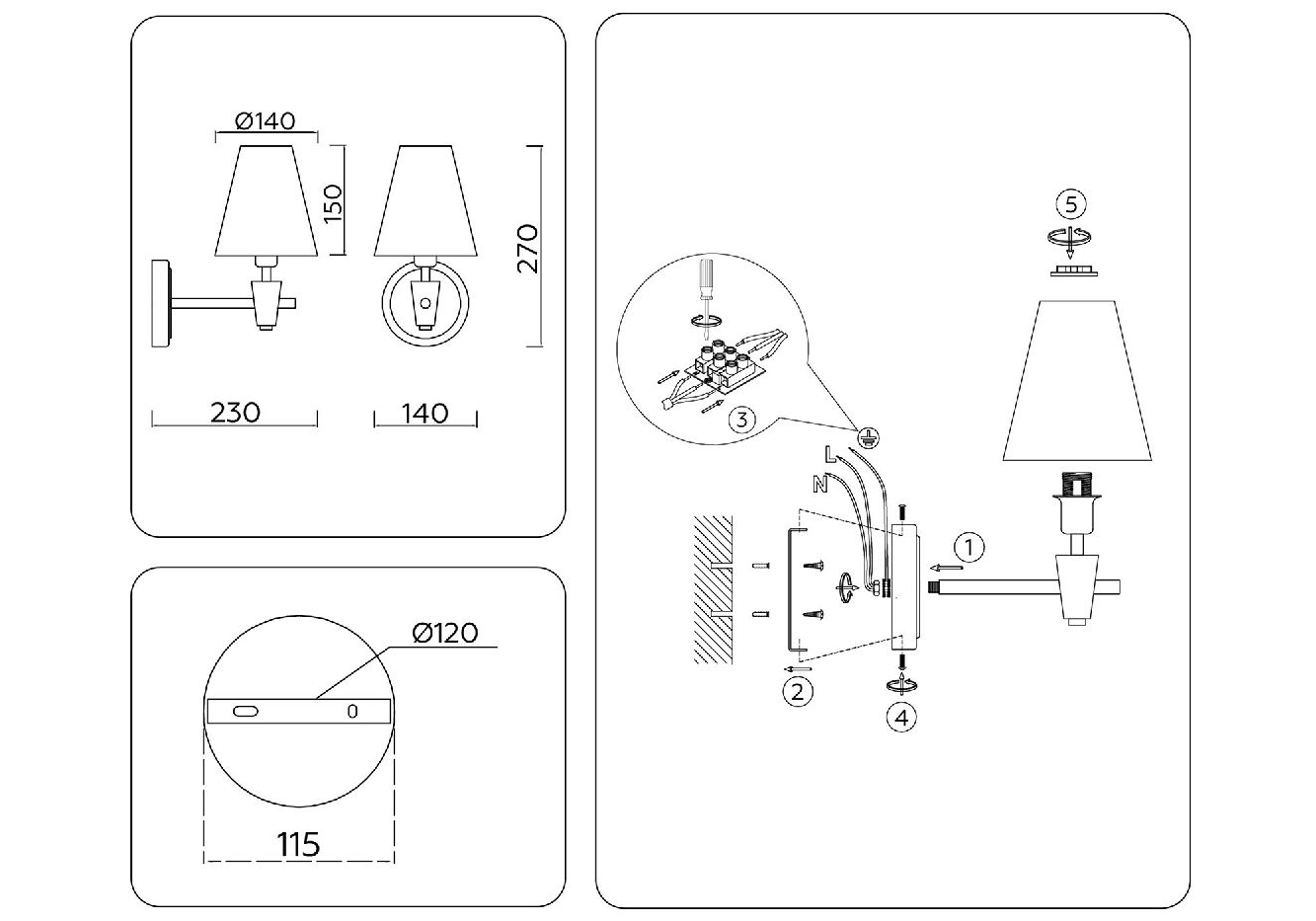 Ø140

150

270

230

140

Ø120

115

5

3

L

N

1

2

4