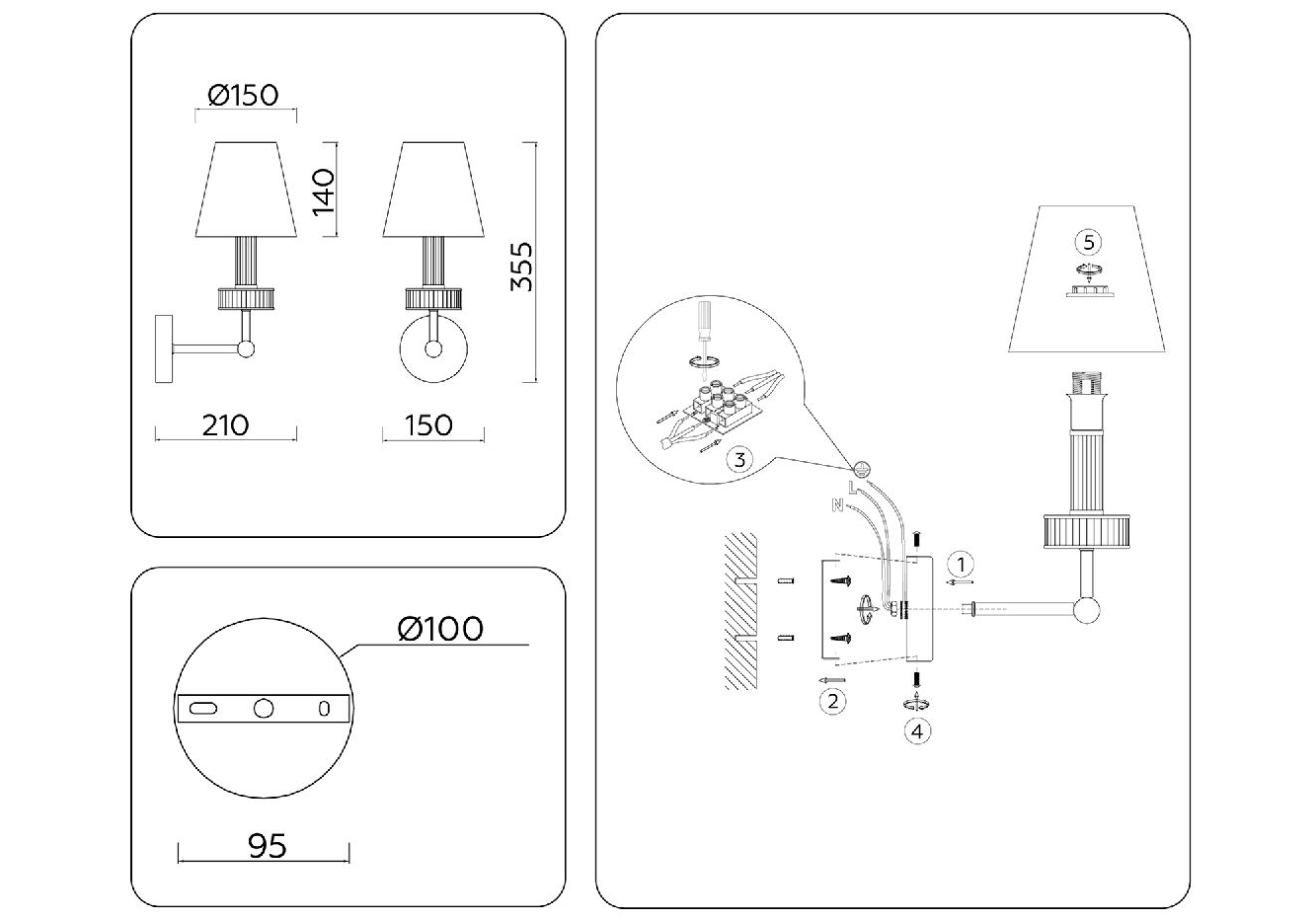 Ø150

140

355

210

150

Ø100

95

5

3

L

N

1

2

4