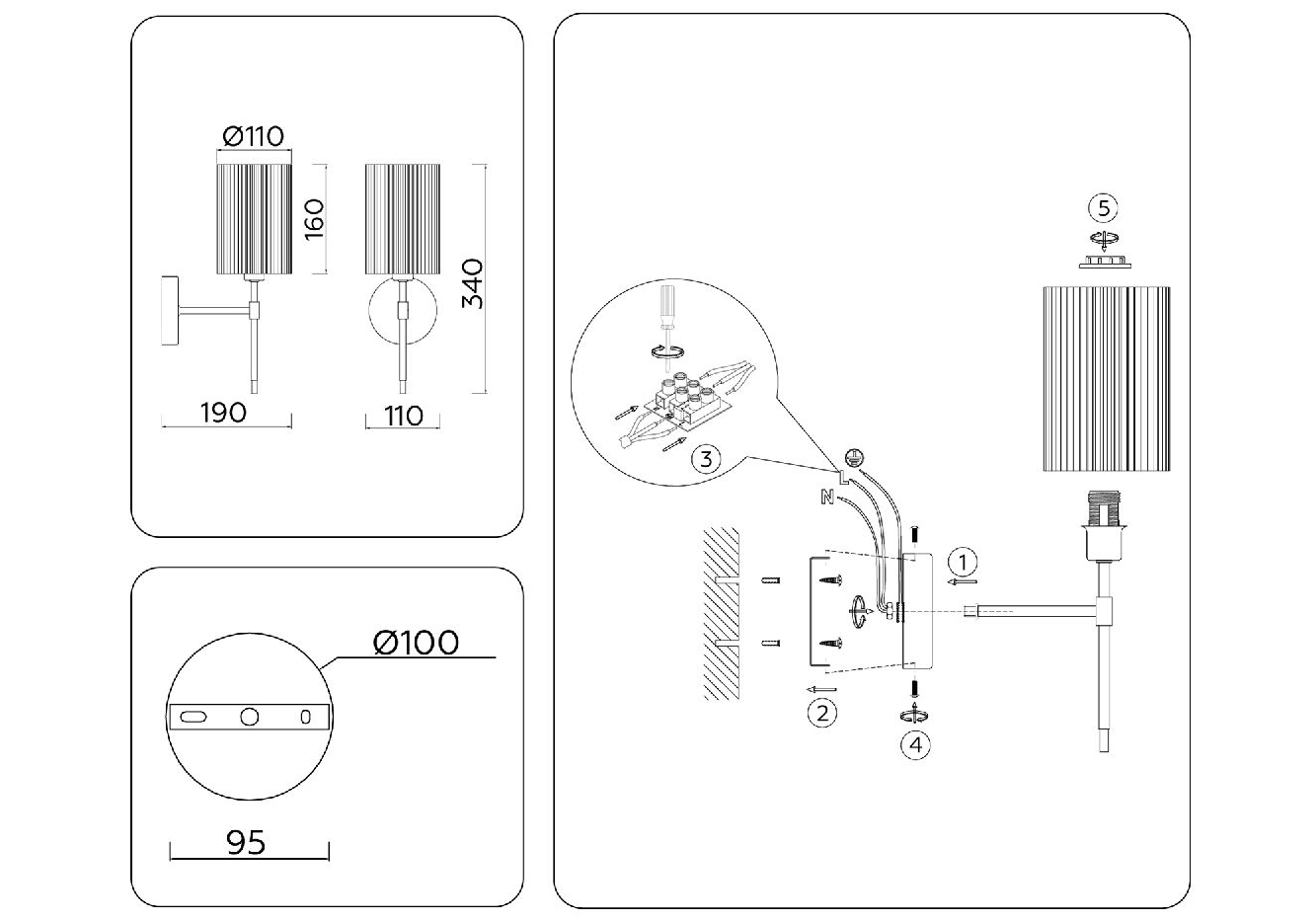 Ø110
160
340
190
110

Ø100
95

5
3
L
N
1
2
4