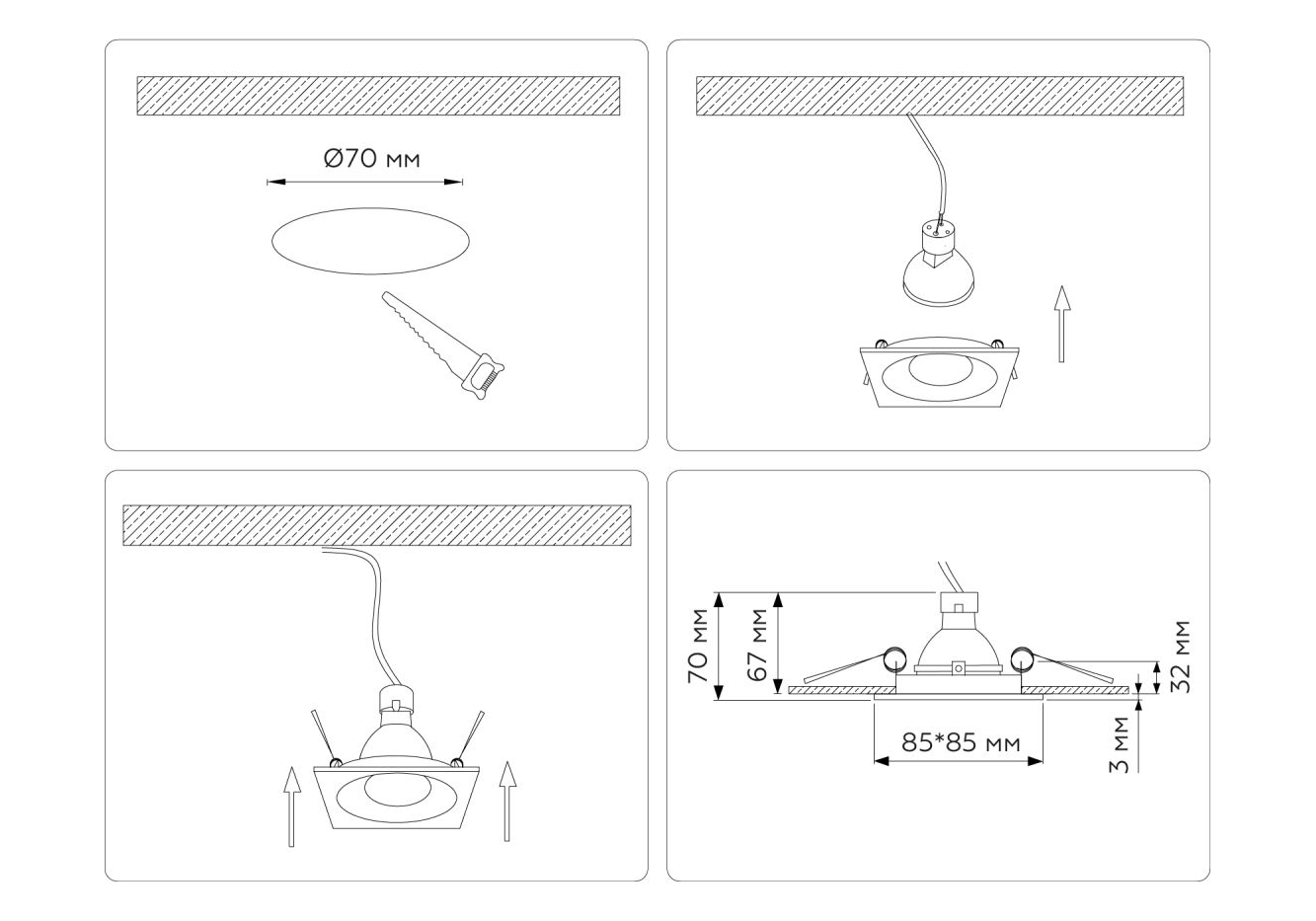 Ø70 мм

70 мм

67 мм

32 мм

85*85 мм

3 мм