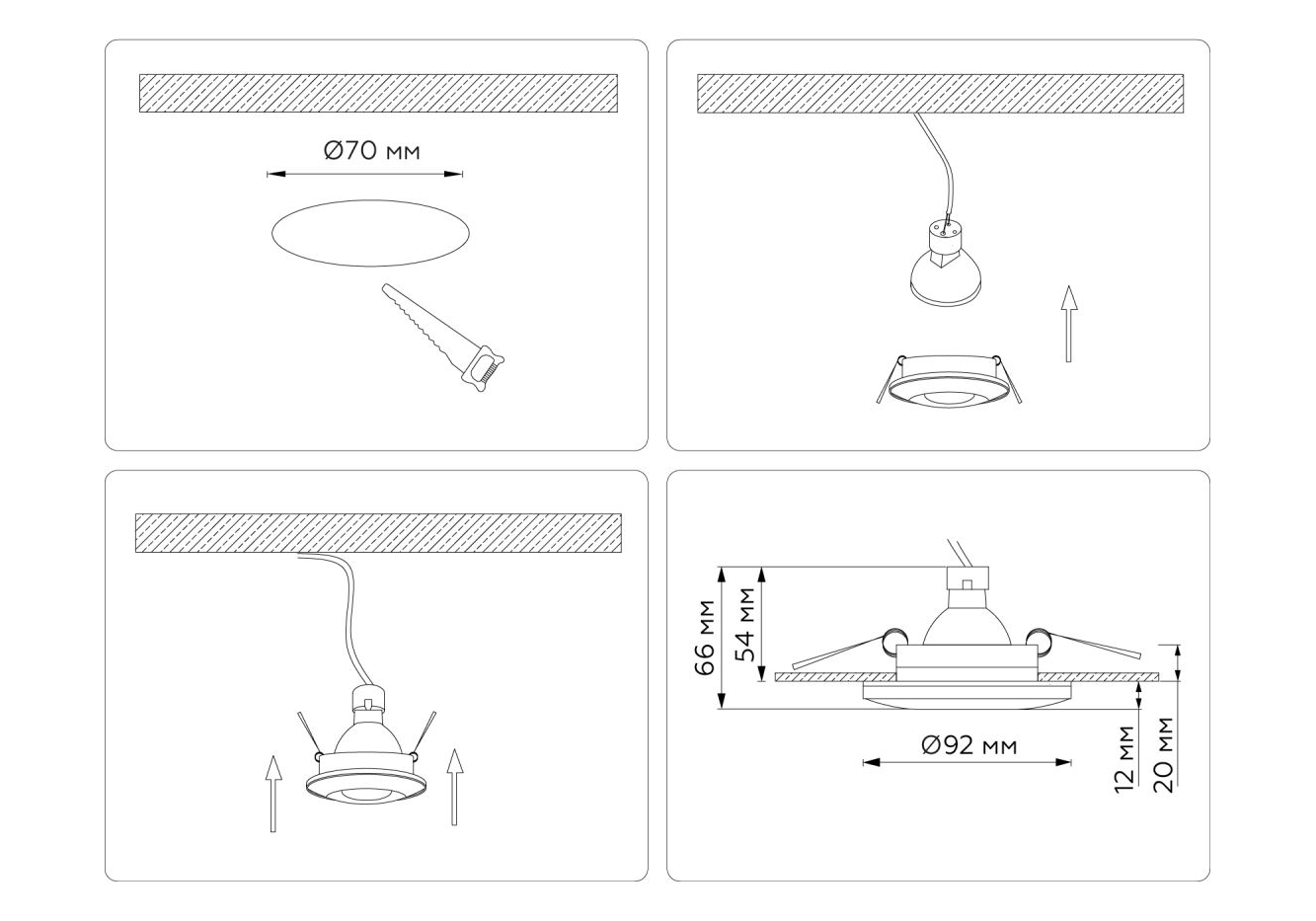 Ø70 мм

66 мм
54 мм
Ø92 мм
12 мм
20 мм