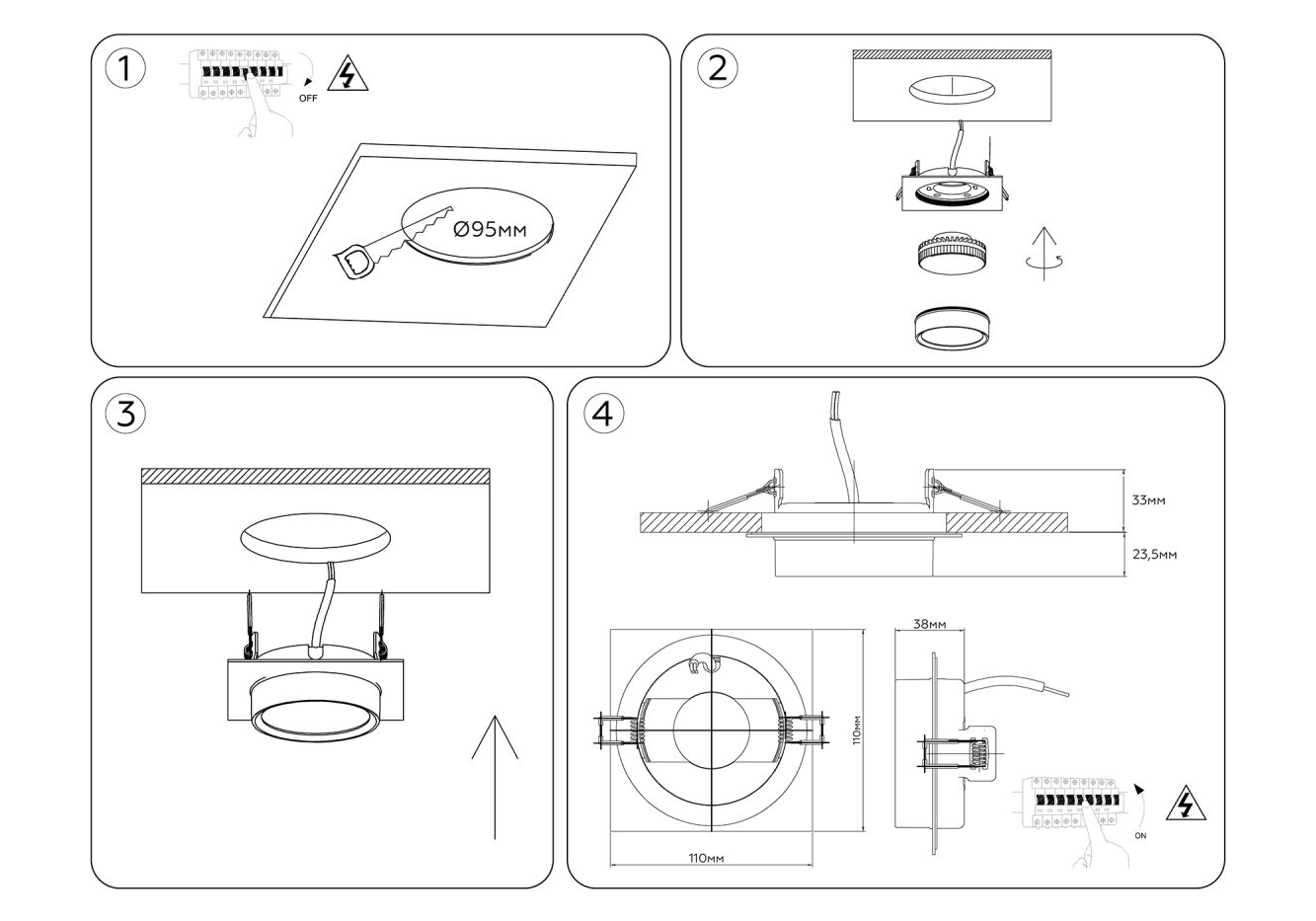 1

OFF

Ø95мм

2

3

4

33мм

23,5мм

38мм

110мм

110мм

ON