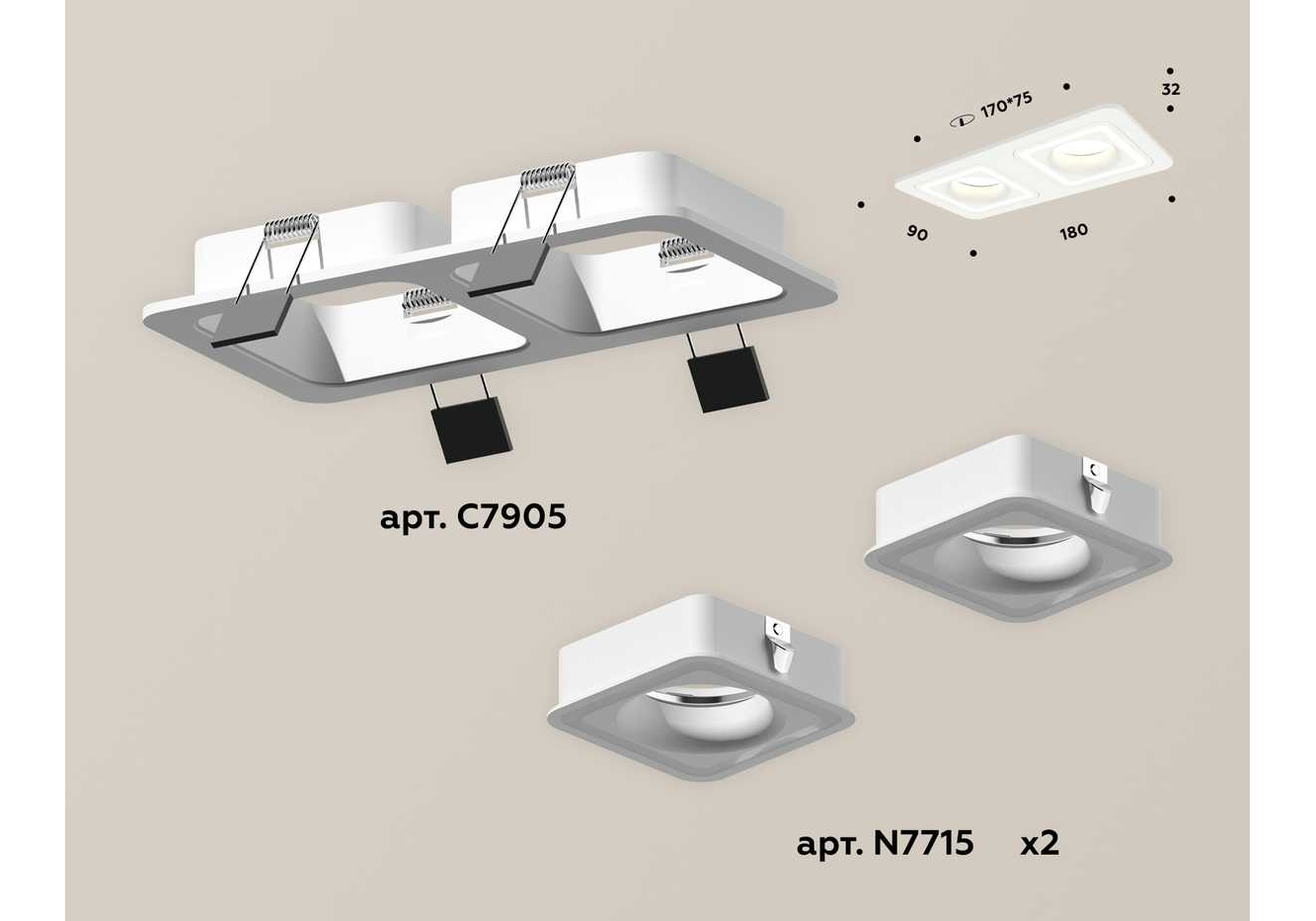 170*75
32
90
180
арт. C7905
арт. N7715 x2