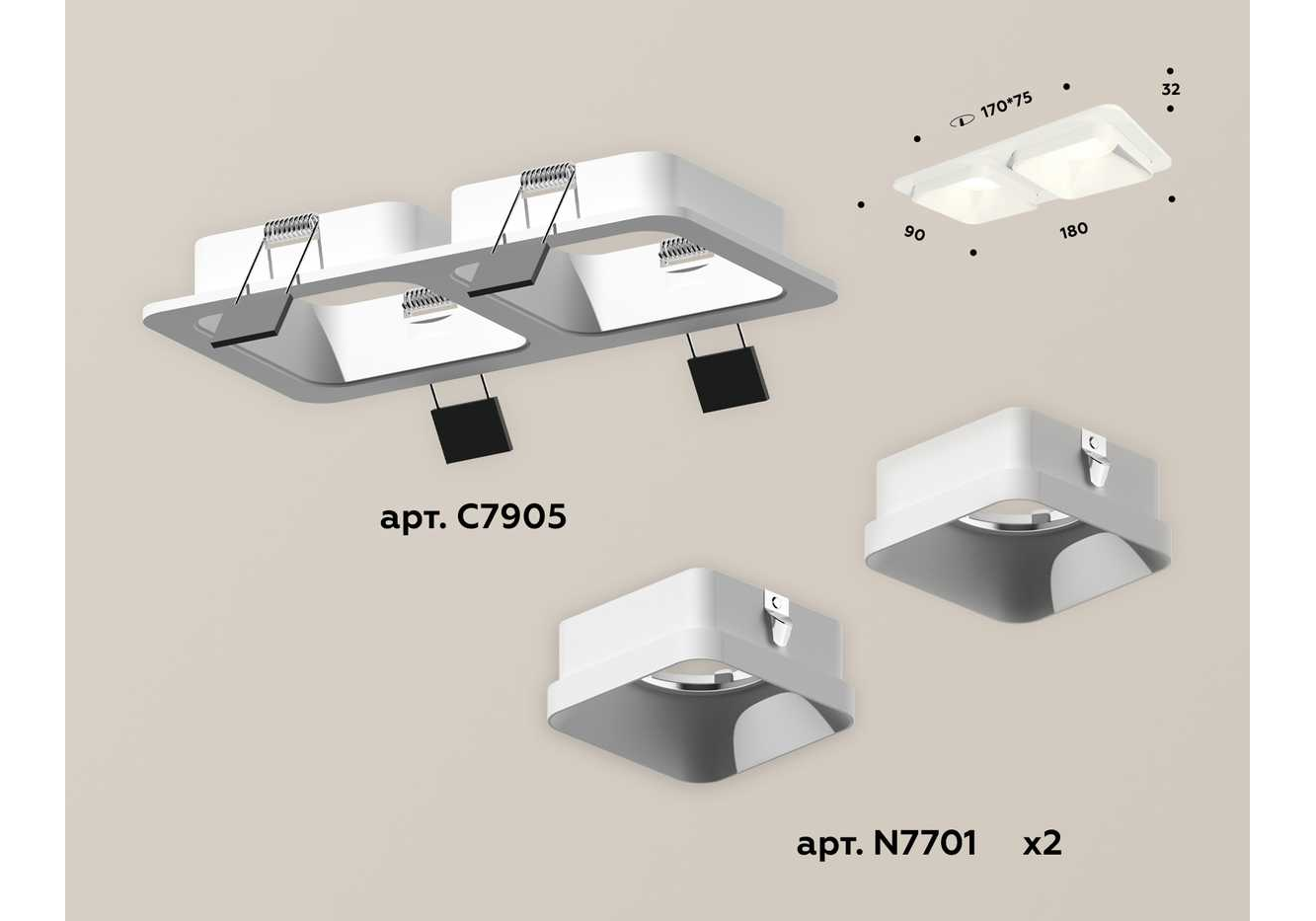 170*75

32

90

180

арт. C7905

арт. N7701 x2